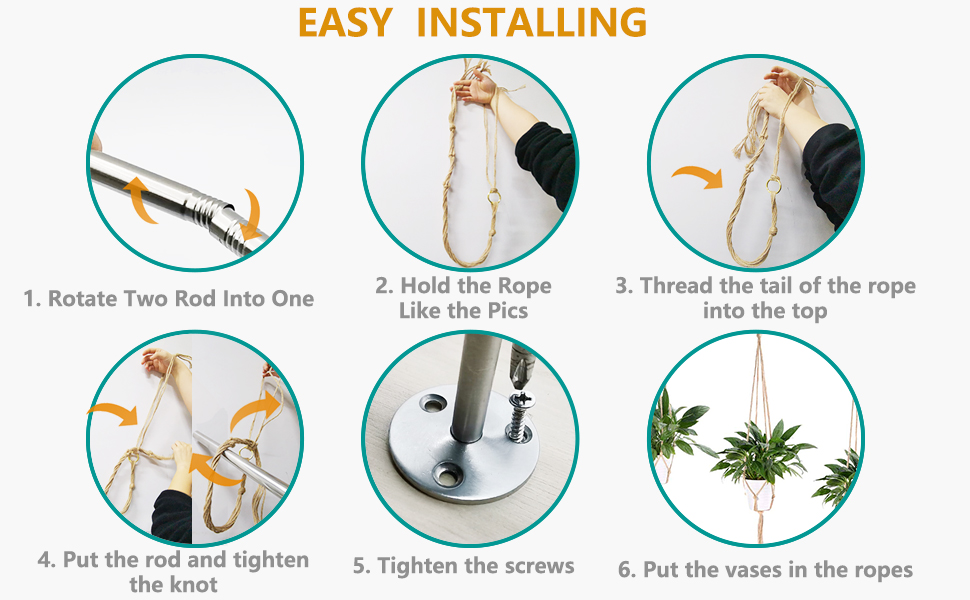 EASY INSTALLING

1. Rotate Two Rod Into One

2. Hold the Rope Like the Pics

3. Thread the tail of the rope into the top

4. Put the rod and tighten the knot

5. Tighten the screws

6. Put the vases in the ropes