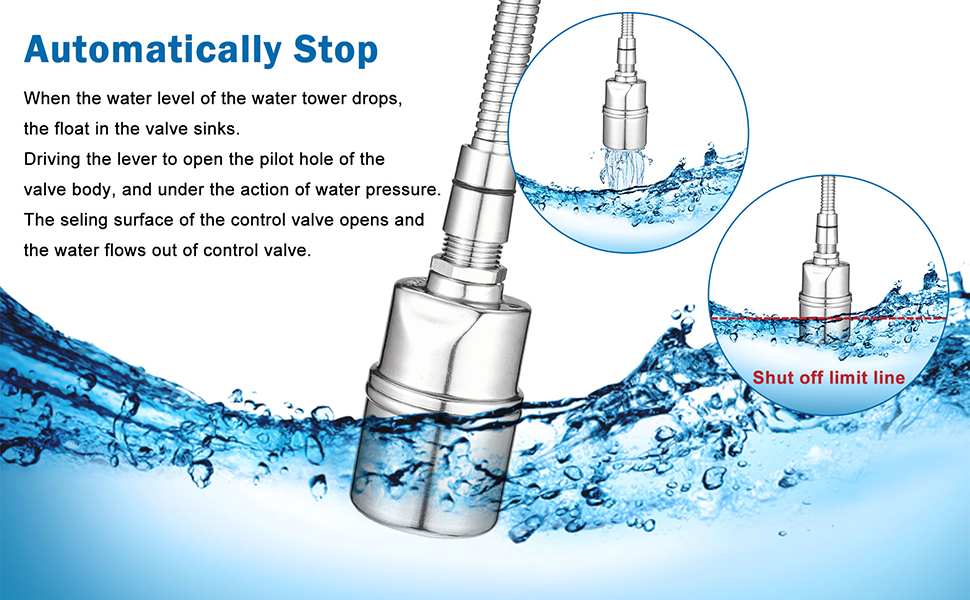 Automatically Stop

When the water level of the water tower drops, the float in the valve sinks.
Driving the lever to open the pilot hole of the valve body, and under the action of water pressure.
The seling surface of the control valve opens and the water flows out of control valve.

Shut off limit line