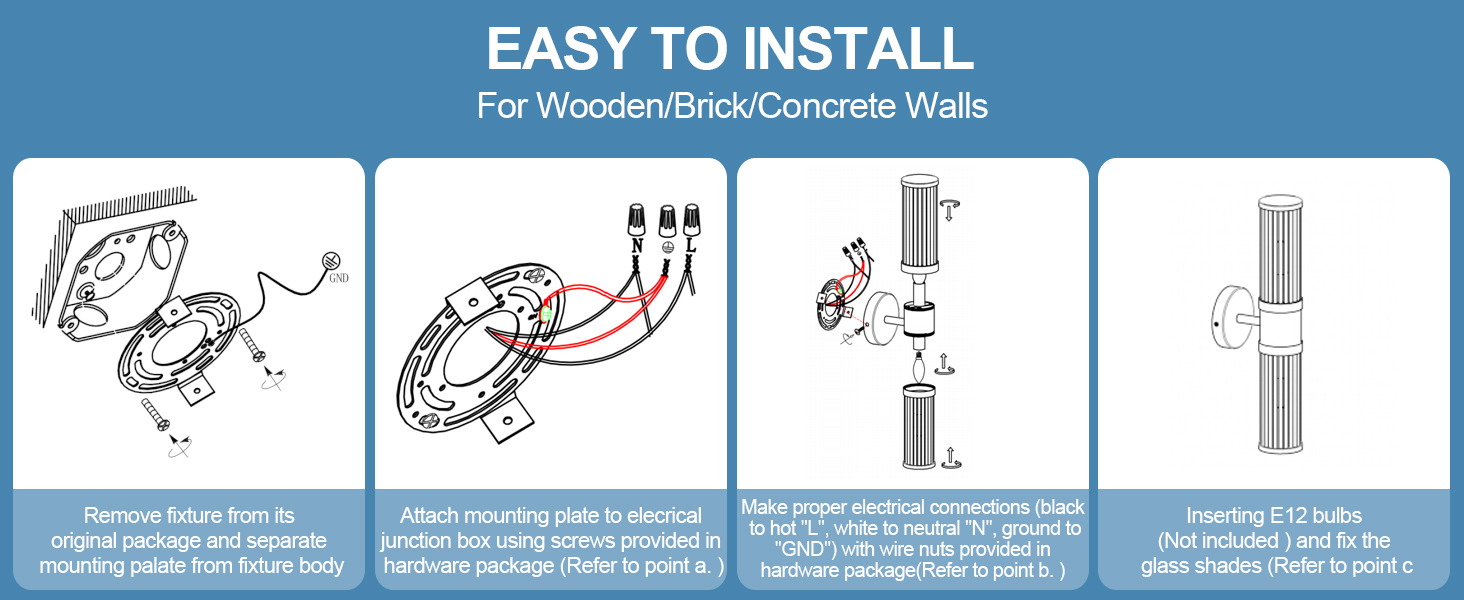 EASY TO INSTALL
For Wooden/Brick/Concrete Walls

GND

Remove fixture from its original package and separate mounting palate from fixture body

N L

Attach mounting plate to elecrical junction box using screws provided in hardware package (Refer to point a. )

Make proper electrical connections (black to hot "L", white to neutral "N", ground to "GND") with wire nuts provided in hardware package(Refer to point b. )

Inserting E12 bulbs (Not included ) and fix the glass shades (Refer to point c