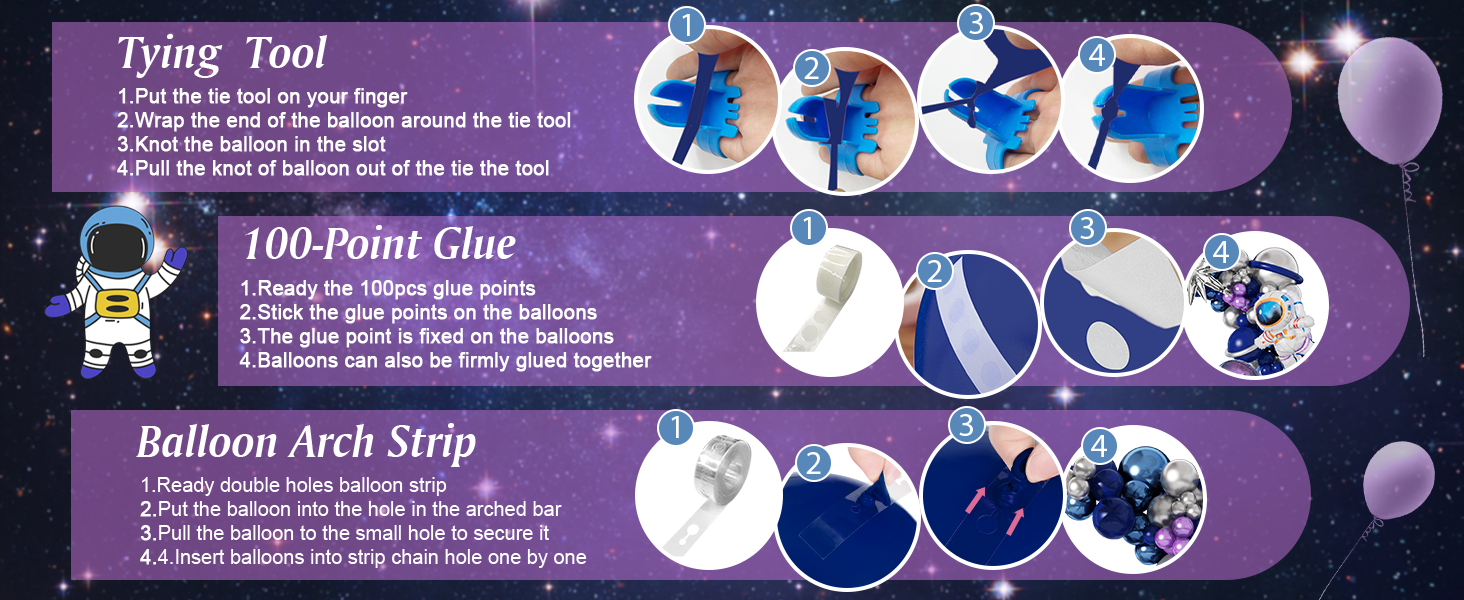 Tying Tool

1.Put the tie tool on your finger
2.Wrap the end of the balloon around the tie tool
3.Knot the balloon in the slot
4.Pull the knot of balloon out of the tie the tool

1 2 3 4

100-Point Glue

1.Ready the 100pcs glue points
2.Stick the glue points on the balloons
3.The glue point is fixed on the balloons
4.Balloons can also be firmly glued together

1 2 3 4

Balloon Arch Strip

1.Ready double holes balloon strip
2.Put the balloon into the hole in the arched bar
3.Pull the balloon to the small hole to secure it
4.4.Insert balloons into strip chain hole one by one

1 2 3 4