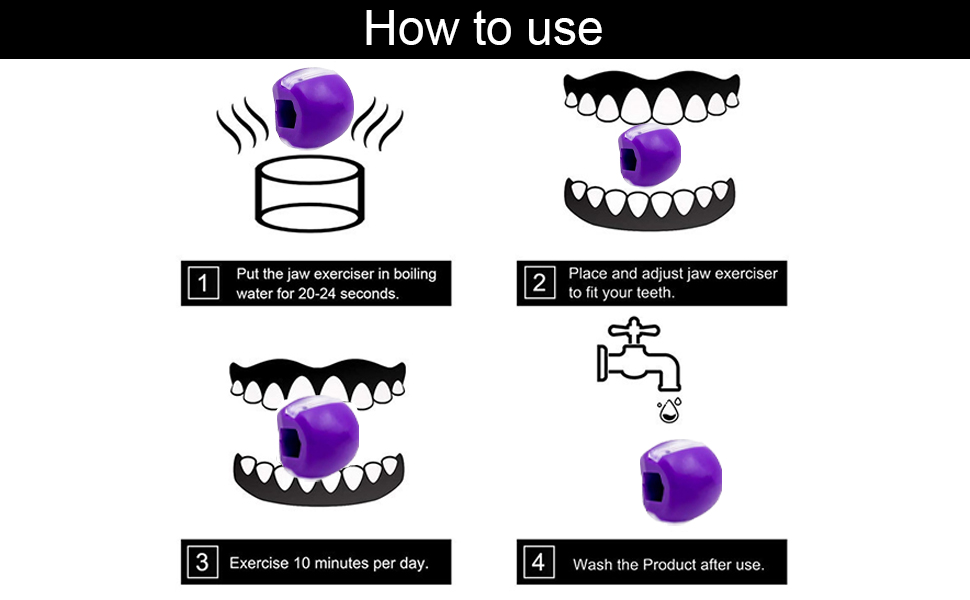 How to use

1 Put the jaw exerciser in boiling water for 20-24 seconds.

2 Place and adjust jaw exerciser to fit your teeth.

3 Exercise 10 minutes per day.

4 Wash the Product after use.