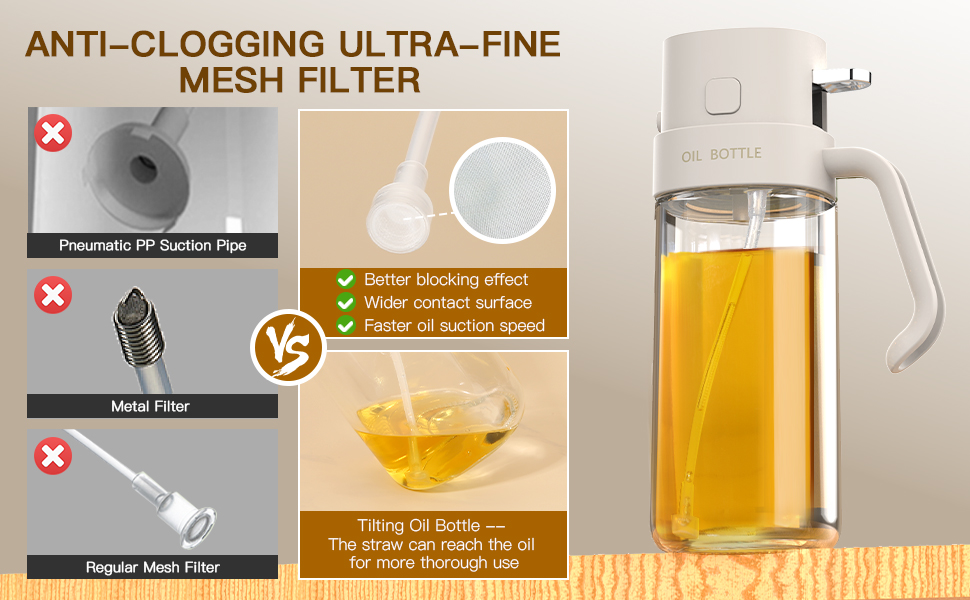 ANTI-CLOGGING ULTRA-FINE MESH FILTER

Pneumatic PP Suction Pipe

Metal Filter

Regular Mesh Filter

VS

Better blocking effect
Wider contact surface
Faster oil suction speed

Tilting Oil Bottle --
The straw can reach the oil for more thorough use

OIL BOTTLE