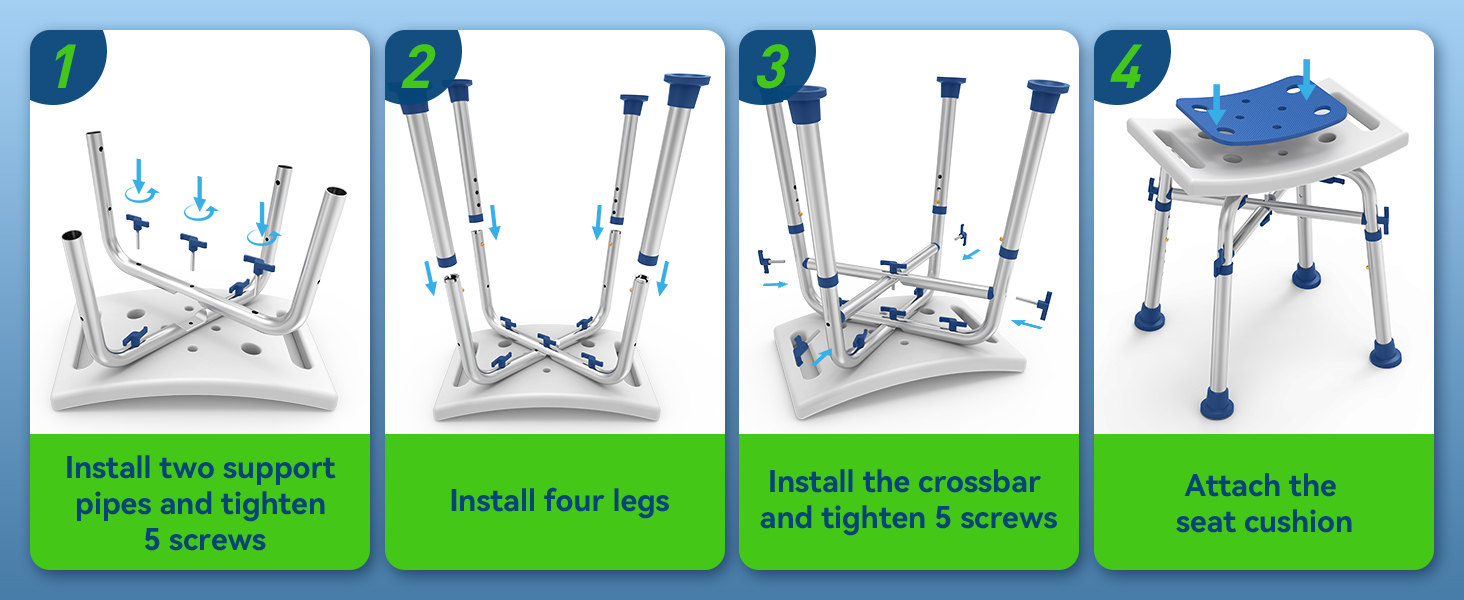 1

Install two support pipes and tighten 5 screws

2

Install four legs

3

Install the crossbar and tighten 5 screws

4

Attach the seat cushion