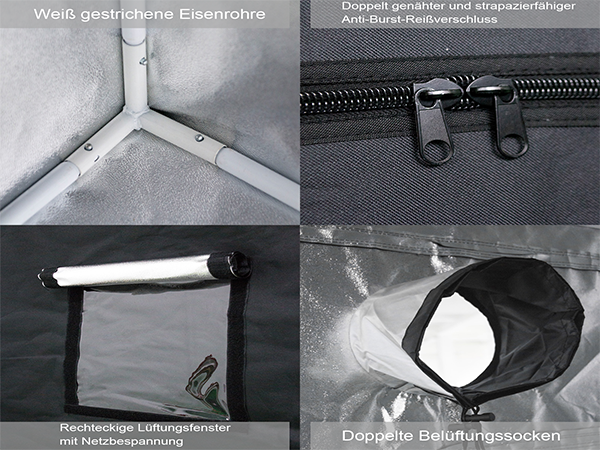 Weiß gestrichene Eisenrohre

Doppelt genähter und strapazierfähiger Anti-Burst-Reißverschluss

Rechteckige Lüftungsfenster mit Netzbespannung

Doppelte Belüftungssocken