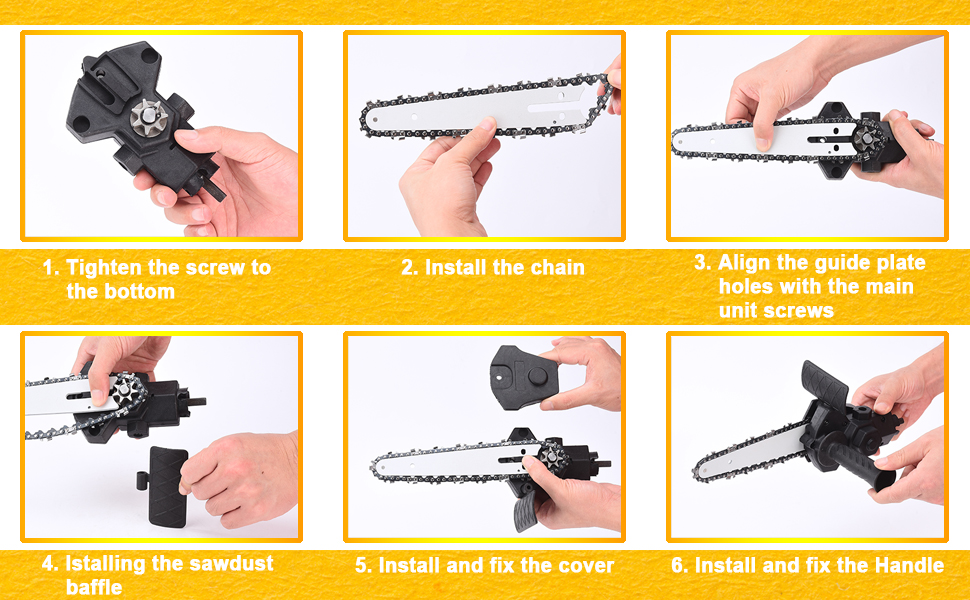 1. Tighten the screw to the bottom

2. Install the chain

3. Align the guide plate holes with the main unit screws

4. Istalling the sawdust baffle

5. Install and fix the cover

6. Install and fix the Handle