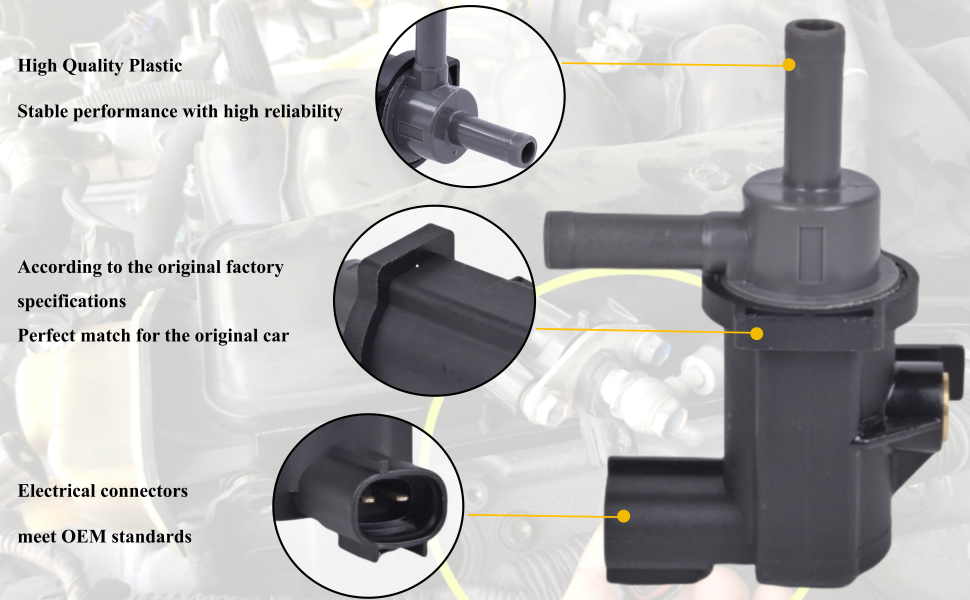 High Quality Plastic

Stable performance with high reliability

According to the original factory specifications

Perfect match for the original car

Electrical connectors

meet OEM standards