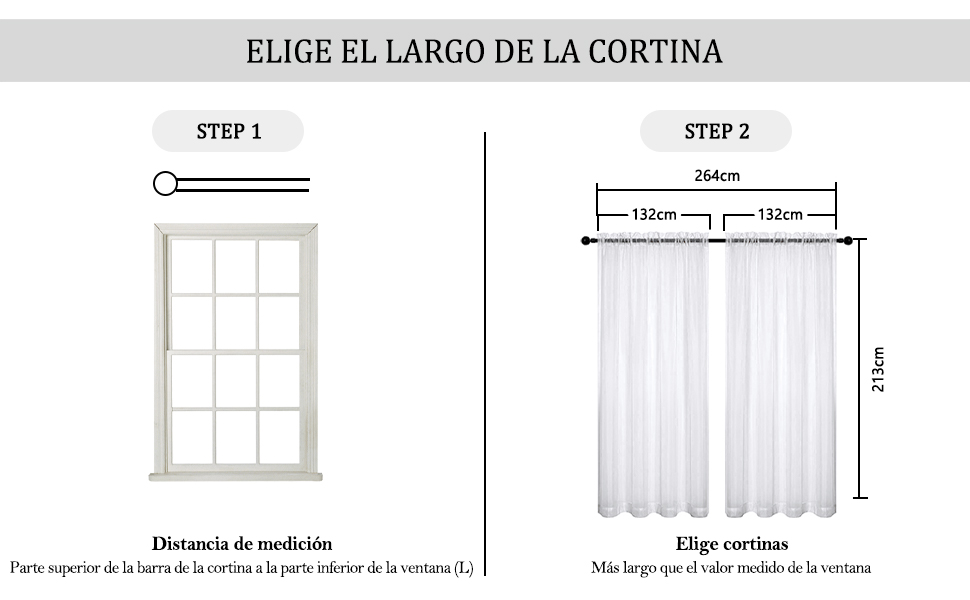 ELIGE EL LARGO DE LA CORTINA

STEP 1

Distancia de medición

Parte superior de la barra de la cortina a la parte inferior de la ventana (L)

STEP 2

264cm

132cm

132cm

213cm

Elige cortinas

Más largo que el valor medido de la ventana