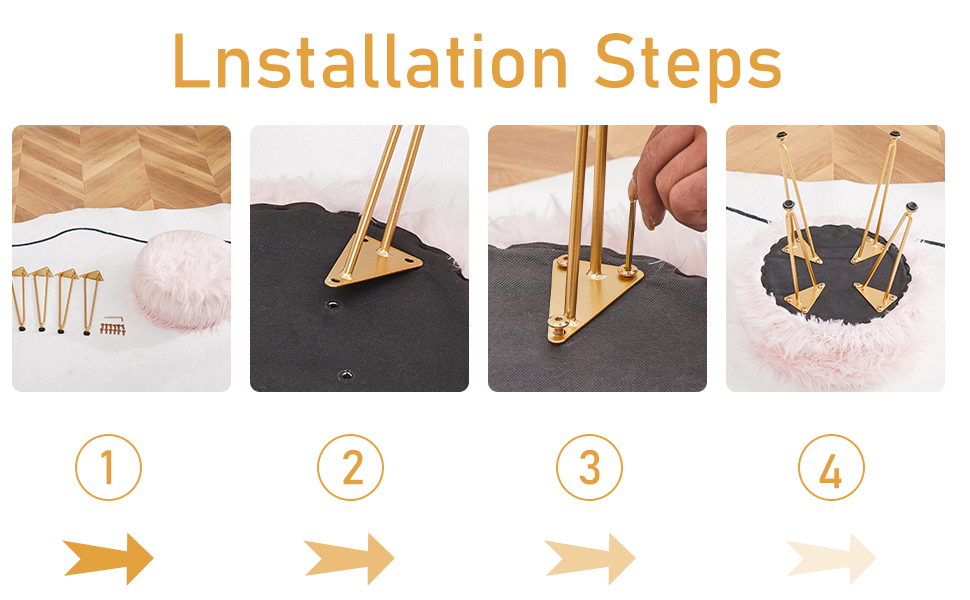 Lnstallation Steps

1

2

3

4