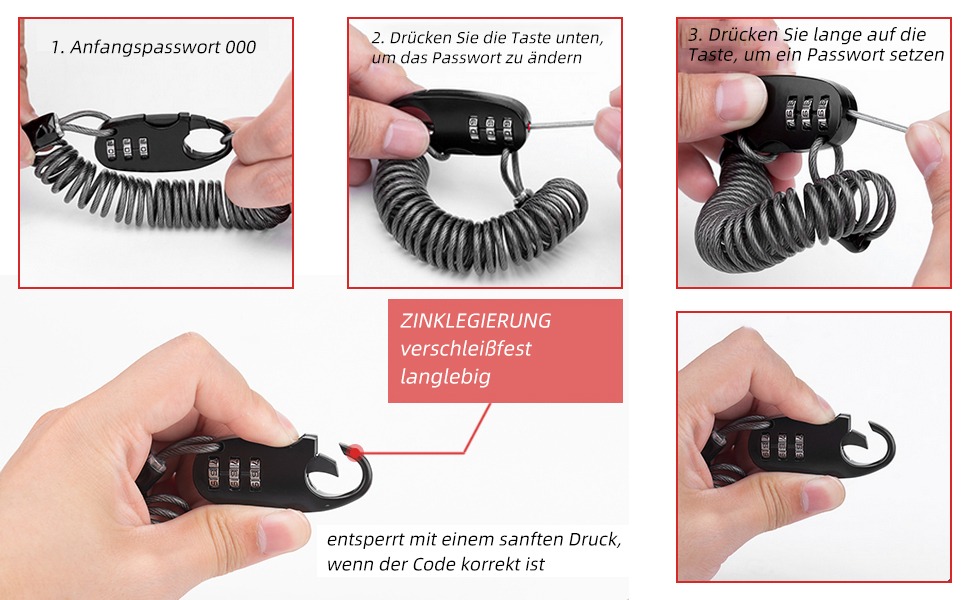 1. Anfangspasswort 000

2. Drücken Sie die Taste unten, um das Passwort zu ändern

3. Drücken Sie lange auf die Taste, um ein Passwort setzen

ZINKLEGIERUNG
verschleißfest
langlebig

entsperrt mit einem sanften Druck, wenn der Code korrekt ist