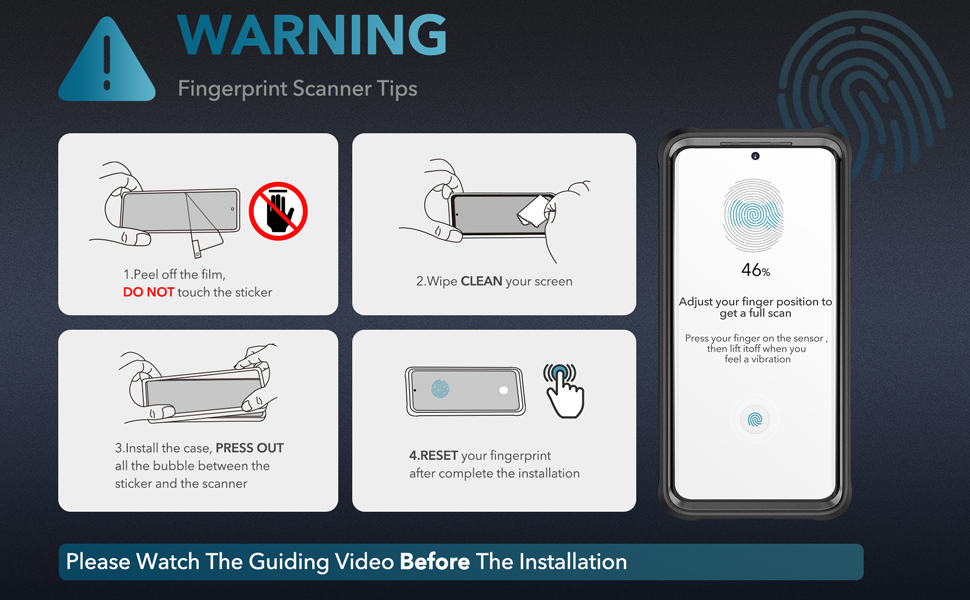 WARNING

Fingerprint Scanner Tips

1.Peel off the film, DO NOT touch the sticker

2.Wipe CLEAN your screen

3.Install the case, PRESS OUT all the bubble between the sticker and the scanner

4.RESET your fingerprint after complete the installation

46%

Adjust your finger position to get a full scan

Press your finger on the sensor , then lift itoff when you feel a vibration

Please Watch The Guiding Video Before The Installation