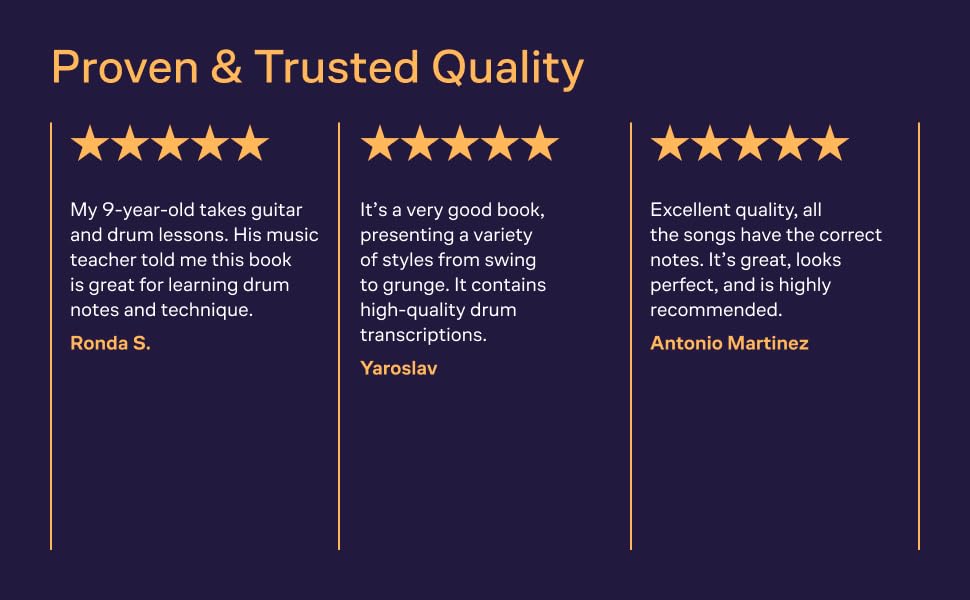 Proven & Trusted Quality

★★★★★

My 9-year-old takes guitar and drum lessons. His music teacher told me this book is great for learning drum notes and technique.

Ronda S.

★★★★★

It's a very good book, presenting a variety of styles from swing to grunge. It contains high-quality drum transcriptions.

Yaroslav

★★★★★

Excellent quality, all the songs have the correct notes. It's great, looks perfect, and is highly recommended.

Antonio Martinez