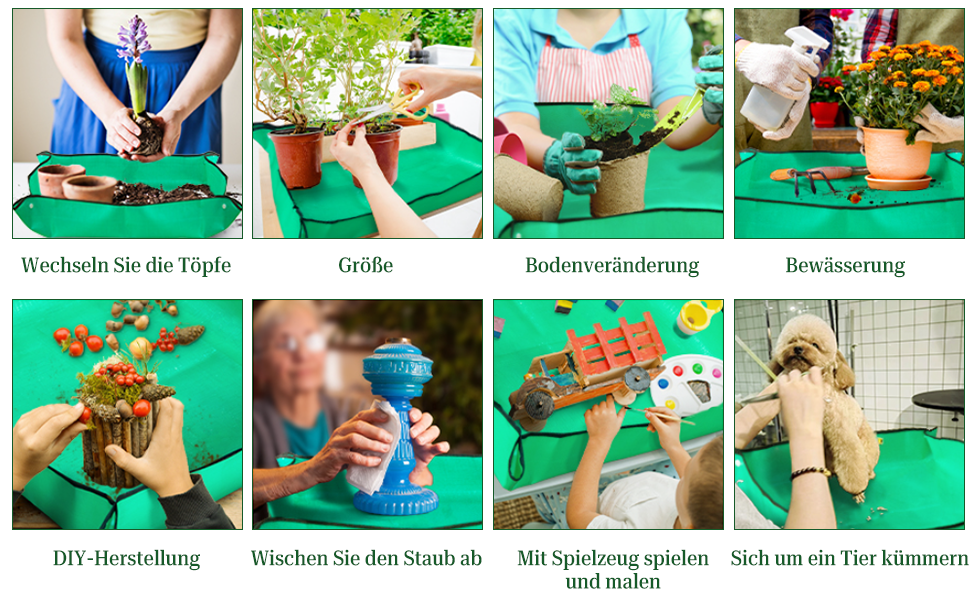 Wechseln Sie die Töpfe

Größe

Bodenveränderung

Bewässerung

DIY-Herstellung

Wischen Sie den Staub ab

Mit Spielzeug spielen und malen

Sich um ein Tier kümmern