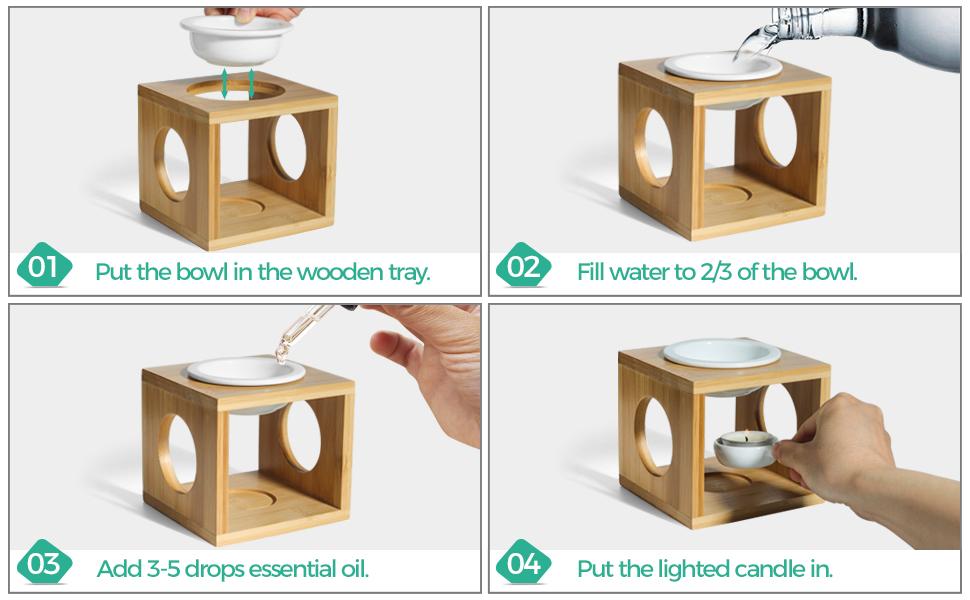 01 Put the bowl in the wooden tray.

02 Fill water to 2/3 of the bowl.

03 Add 3-5 drops essential oil.

04 Put the lighted candle in.