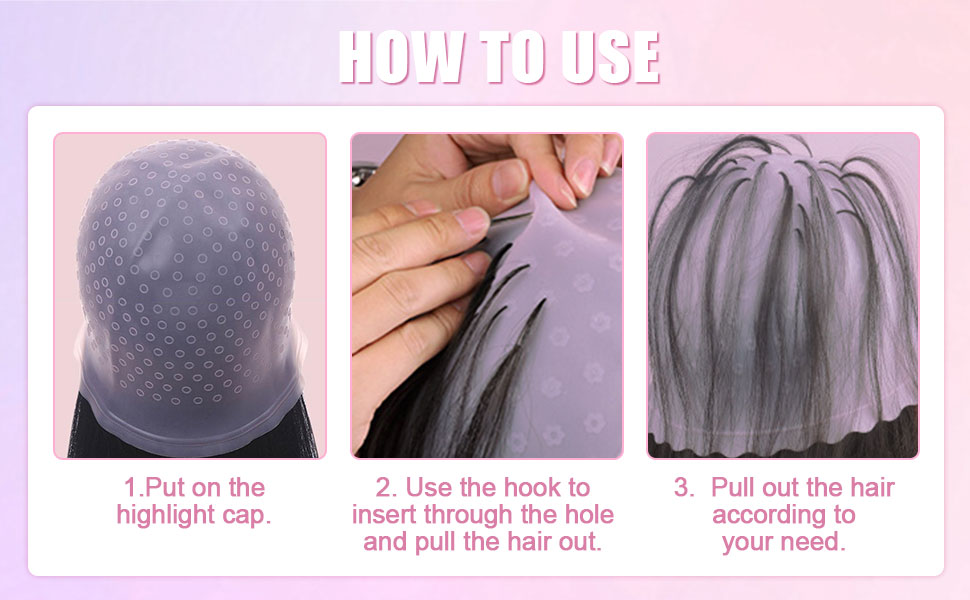 HOW TO USE

1.Put on the highlight cap.

2. Use the hook to insert through the hole and pull the hair out.

3. Pull out the hair according to your need.