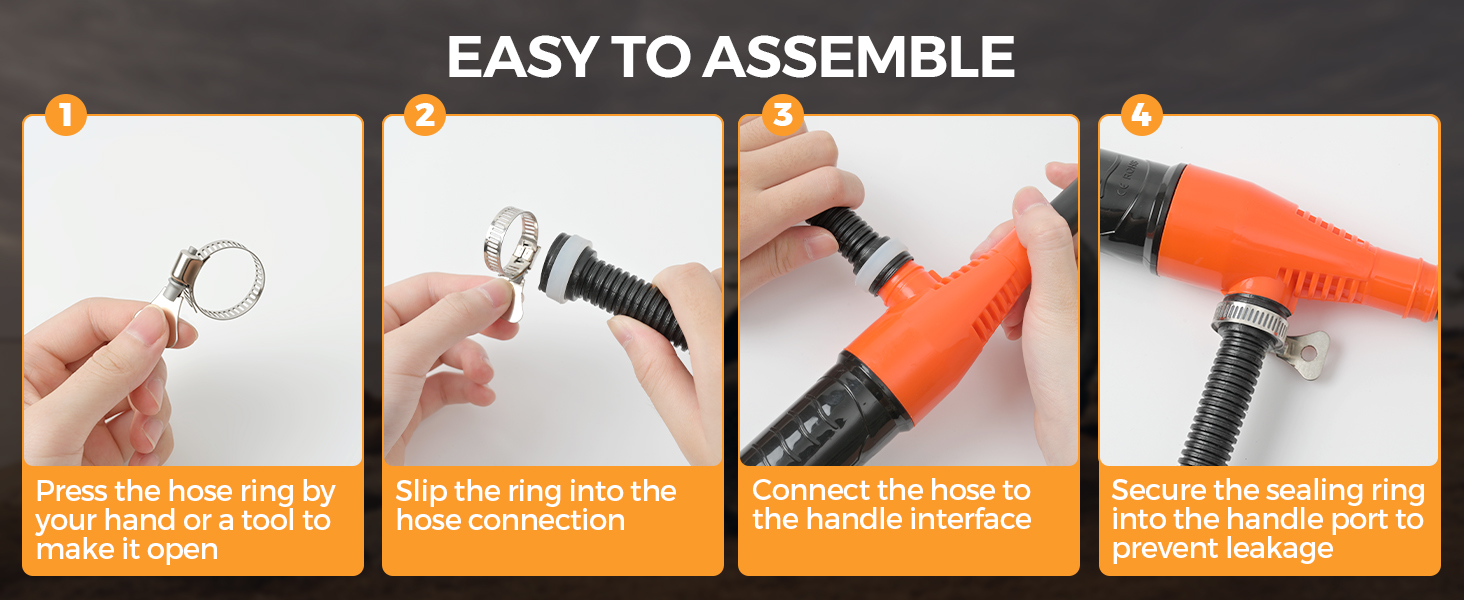 EASY TO ASSEMBLE

1

Press the hose ring by your hand or a tool to make it open

2

Slip the ring into the hose connection

3

Connect the hose to the handle interface

4

Secure the sealing ring into the handle port to prevent leakage