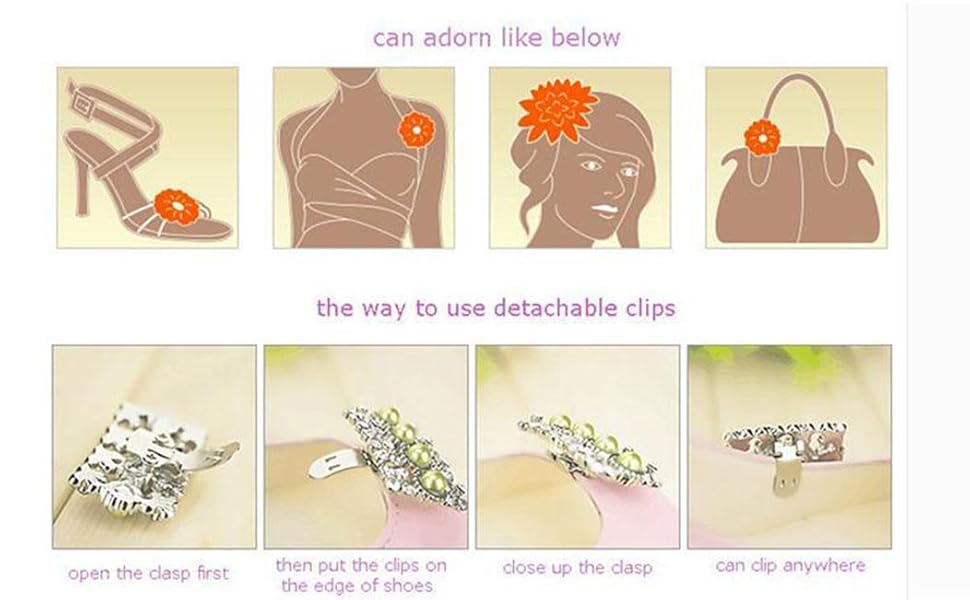 can adorn like below

the way to use detachable clips

open the clasp first

then put the clips on the edge of shoes

close up the clasp

can clip anywhere