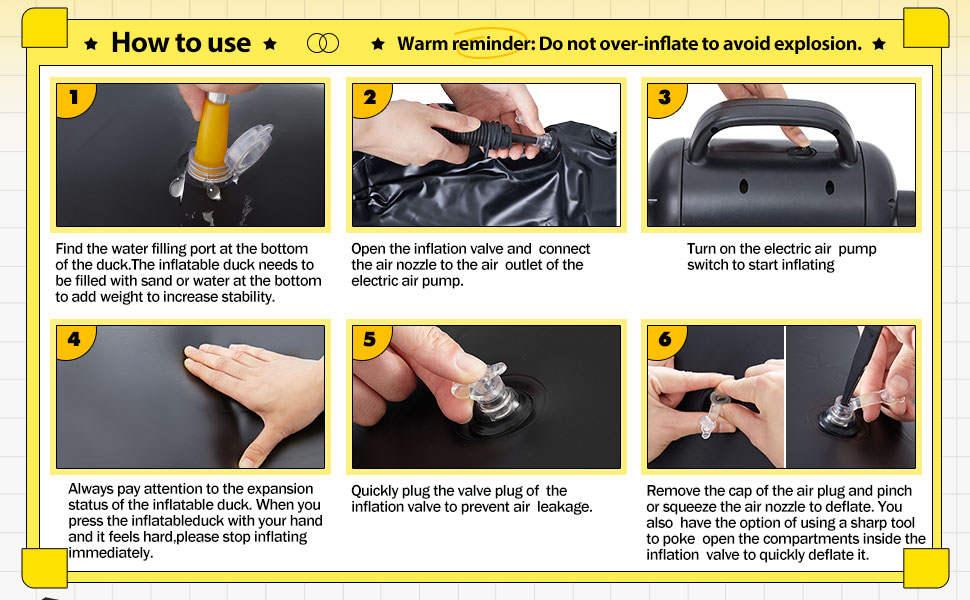 ★ How to use ★

★ Warm reminder: Do not over-inflate to avoid explosion. ★

1

Find the water filling port at the bottom of the duck.The inflatable duck needs to be filled with sand or water at the bottom to add weight to increase stability.

2

Open the inflation valve and connect the air nozzle to the air outlet of the electric air pump.

3

Turn on the electric air pump switch to start inflating

4

Always pay attention to the expansion status of the inflatable duck. When you press the inflatableduck with your hand and it feels hard,please stop inflating immediately.

5

Quickly plug the valve plug of the inflation valve to prevent air leakage.

6

Remove the cap of the air plug and pinch or squeeze the air nozzle to deflate. You also have the option of using a sharp tool to poke open the compartments inside the inflation valve to quickly deflate it.