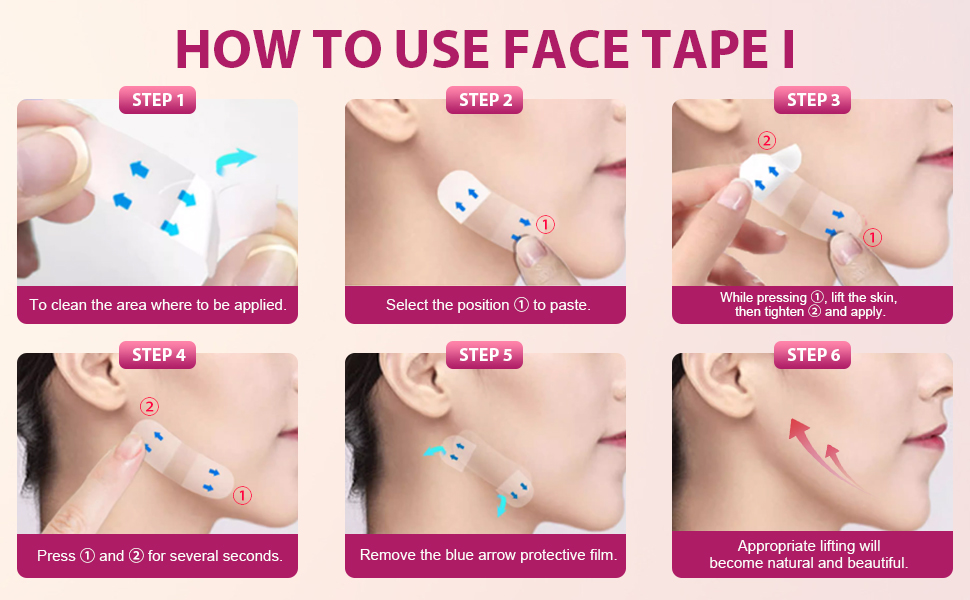 HOW TO USE FACE TAPE I

STEP 1

To clean the area where to be applied.

STEP 2

①

Select the position ① to paste.

STEP 3

②

①

While pressing ①, lift the skin, then tighten ② and apply.

STEP 4

②

①

Press ① and ② for several seconds.

STEP 5

Remove the blue arrow protective film.

STEP 6

Appropriate lifting will become natural and beautiful.