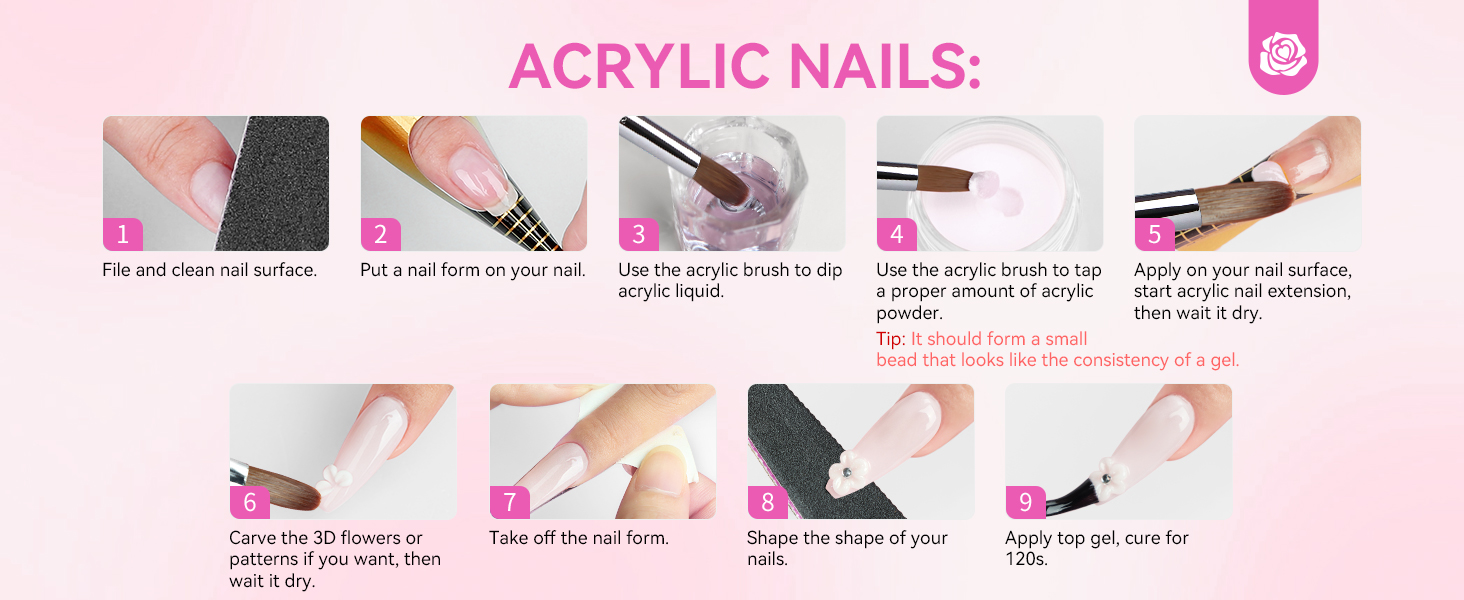 ACRYLIC NAILS:

1
File and clean nail surface.

2
Put a nail form on your nail.

3
Use the acrylic brush to dip acrylic liquid.

4
Use the acrylic brush to tap a proper amount of acrylic powder.
Tip: It should form a small bead that looks like the consistency of a gel.

5
Apply on your nail surface, start acrylic nail extension, then wait it dry.

6
Carve the 3D flowers or patterns if you want, then wait it dry.

7
Take off the nail form.

8
Shape the shape of your nails.

9
Apply top gel, cure for 120s.