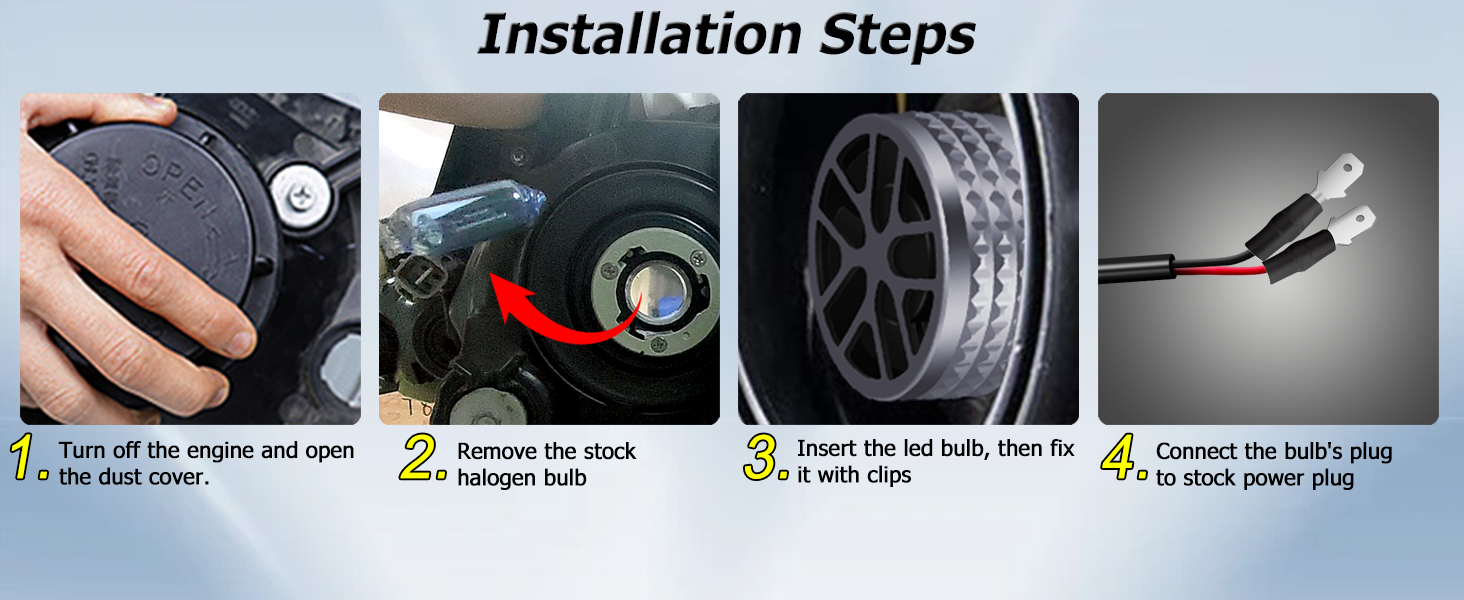 Installation Steps

OPEN

1. Turn off the engine and open the dust cover.

2. Remove the stock halogen bulb

3. Insert the led bulb, then fix it with clips

4. Connect the bulb's plug to stock power plug