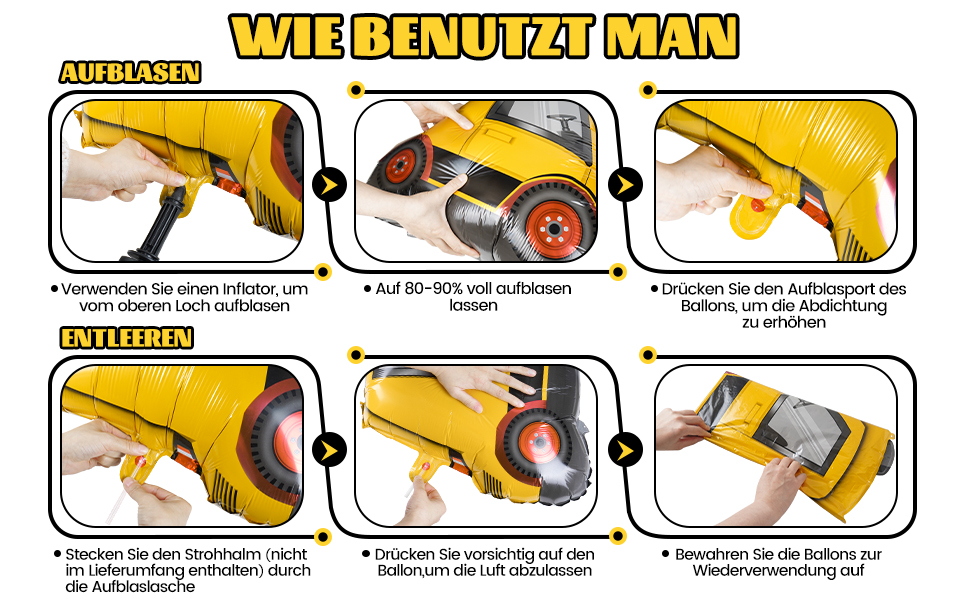 WIE BENUTZT MAN

AUFBLASEN

• Verwenden Sie einen Inflator, um vom oberen Loch aufblasen

• Auf 80-90% voll aufblasen lassen

• Drücken Sie den Aufblasport des Ballons, um die Abdichtung zu erhöhen

ENTLEEREN

• Stecken Sie den Strohhalm (nicht im Lieferumfang enthalten) durch die Aufblaslasche

• Drücken Sie vorsichtig auf den Ballon,um die Luft abzulassen

• Bewahren Sie die Ballons zur Wiederverwendung auf