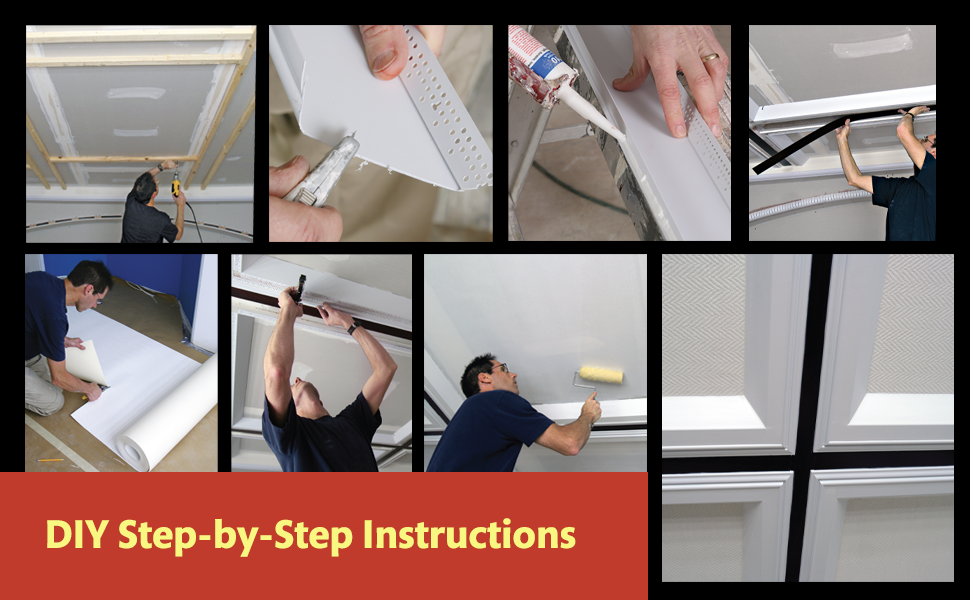 DIY Step-by-Step Instructions