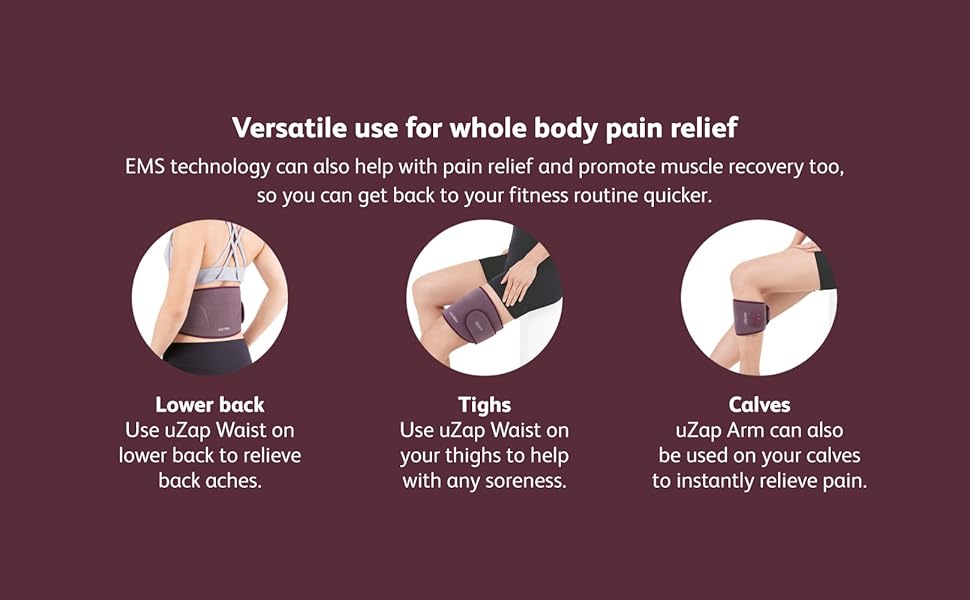 Versatile use for whole body pain relief

EMS technology can also help with pain relief and promote muscle recovery too, so you can get back to your fitness routine quicker.

Lower back
Use uZap Waist on lower back to relieve back aches.

Tighs
Use uZap Waist on your thighs to help with any soreness.

Calves
uZap Arm can also be used on your calves to instantly relieve pain.