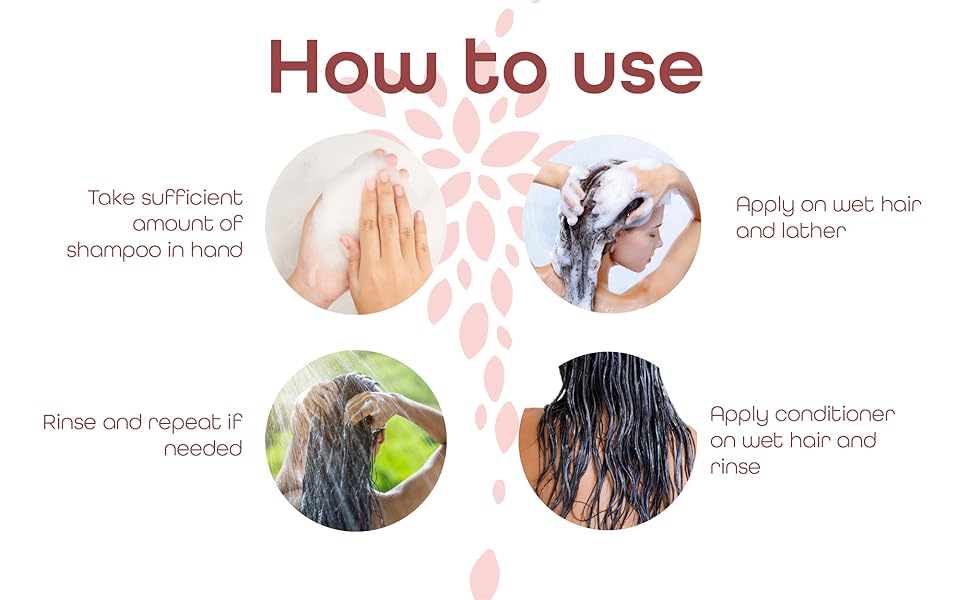 How to use

Take sufficient amount of shampoo in hand

Apply on wet hair and lather

Rinse and repeat if needed

Apply conditioner on wet hair and rinse