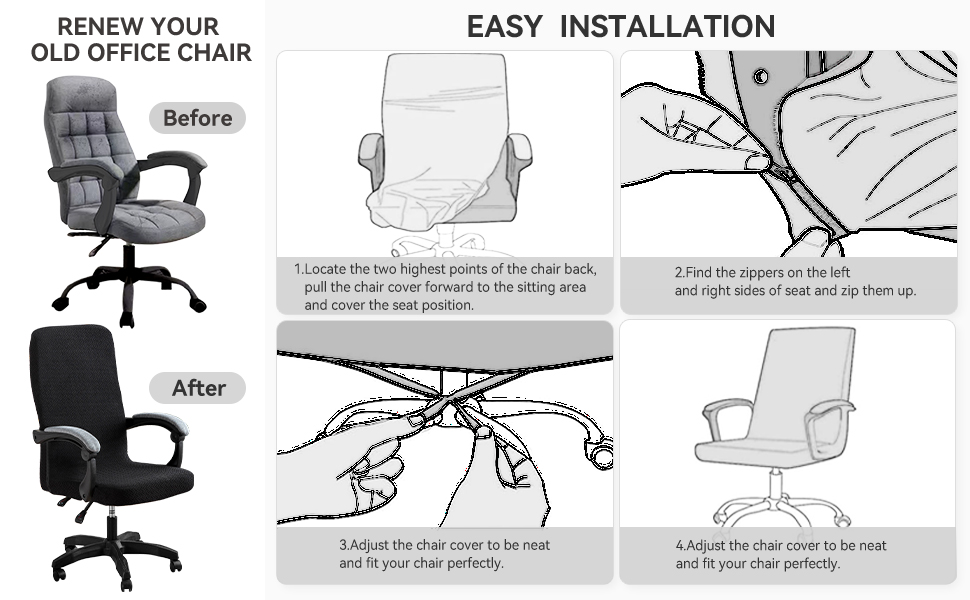 RENEW YOUR OLD OFFICE CHAIR

Before

After

EASY INSTALLATION

1.Locate the two highest points of the chair back, pull the chair cover forward to the sitting area and cover the seat position.

2.Find the zippers on the left and right sides of seat and zip them up.

3.Adjust the chair cover to be neat and fit your chair perfectly.

4.Adjust the chair cover to be neat and fit your chair perfectly.