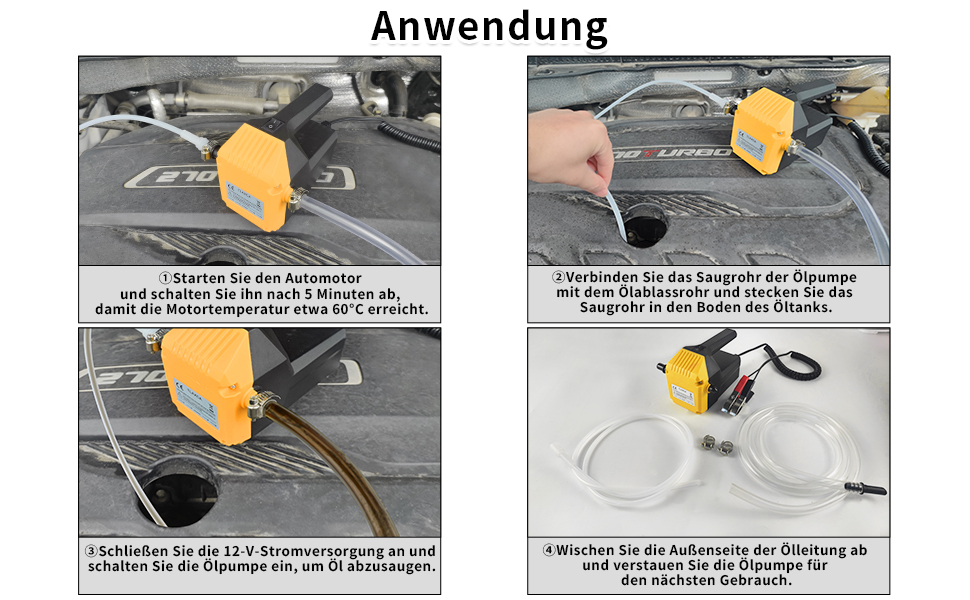 Anwendung

①Starten Sie den Automotor und schalten Sie ihn nach 5 Minuten ab, damit die Motortemperatur etwa 60°C erreicht.

②Verbinden Sie das Saugrohr der Ölpumpe mit dem Ölablassrohr und stecken Sie das Saugrohr in den Boden des Öltanks.

③Schließen Sie die 12-V-Stromversorgung an und schalten Sie die Ölpumpe ein, um Öl abzusaugen.

④Wischen Sie die Außenseite der Ölleitung ab und verstauen Sie die Ölpumpe für den nächsten Gebrauch.