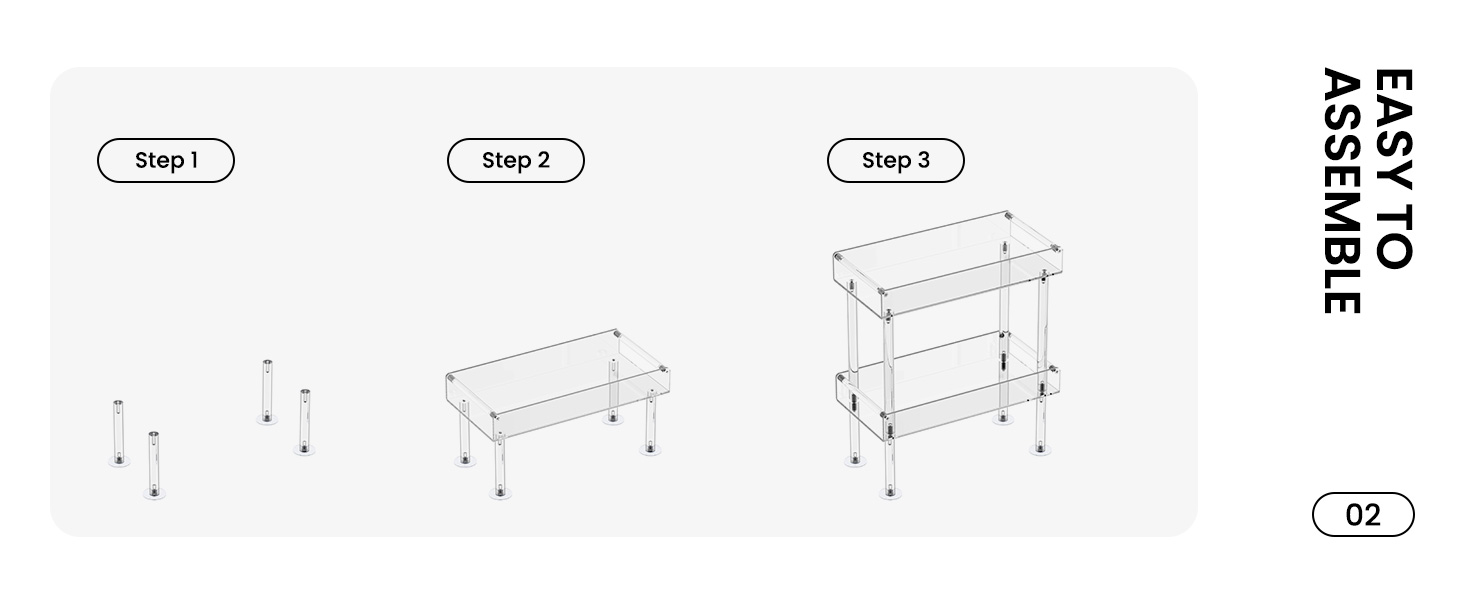 Step 1

Step 2

Step 3

EASY TO ASSEMBLE

02