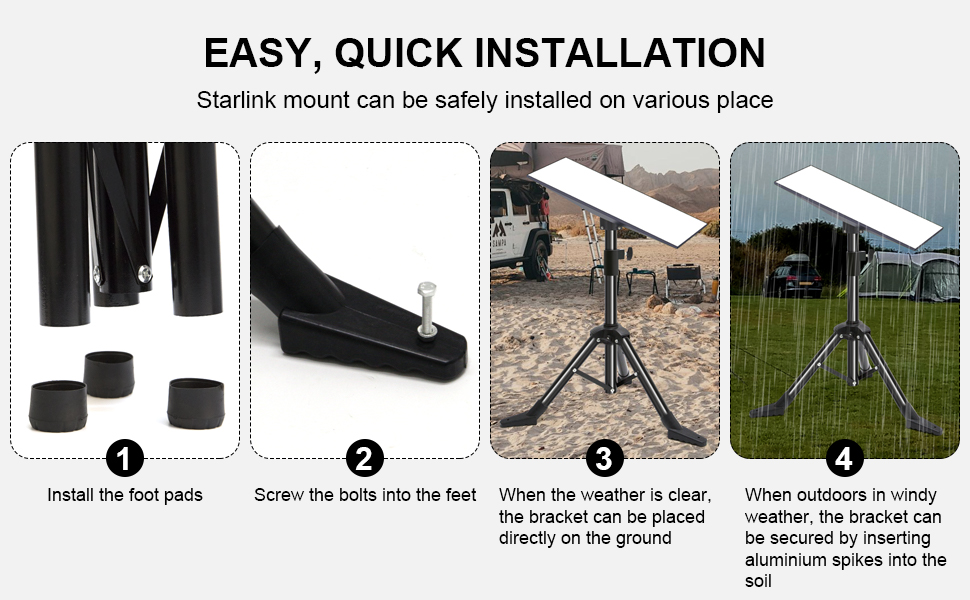 EASY, QUICK INSTALLATION

Starlink mount can be safely installed on various place

1
Install the foot pads

2
Screw the bolts into the feet

3
When the weather is clear, the bracket can be placed directly on the ground

4
When outdoors in windy weather, the bracket can be secured by inserting aluminium spikes into the soil