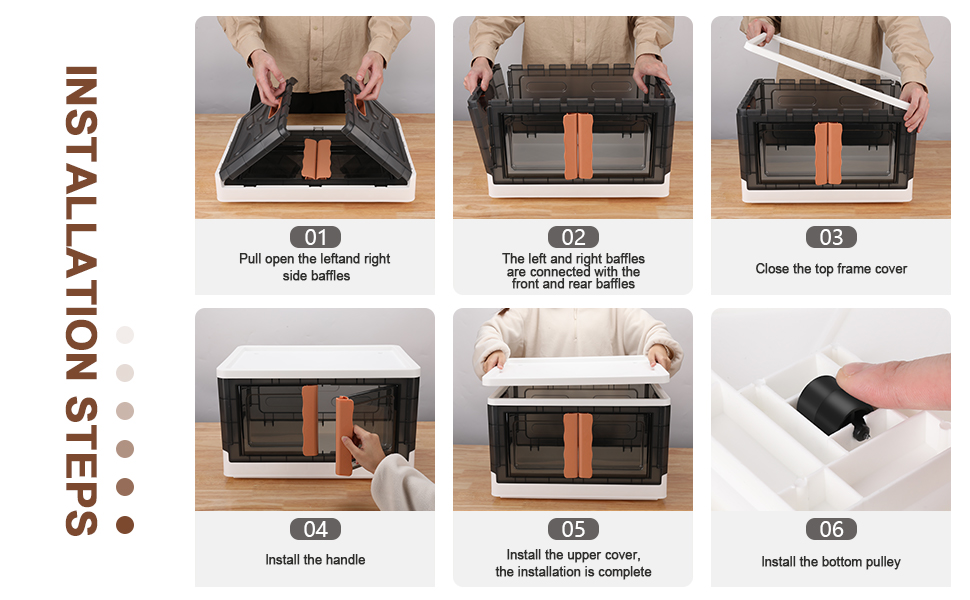 INSTALLATION STEPS

01
Pull open the leftand right side baffles

02
The left and right baffles are connected with the front and rear baffles

03
Close the top frame cover

04
Install the handle

05
Install the upper cover, the installation is complete

06
Install the bottom pulley