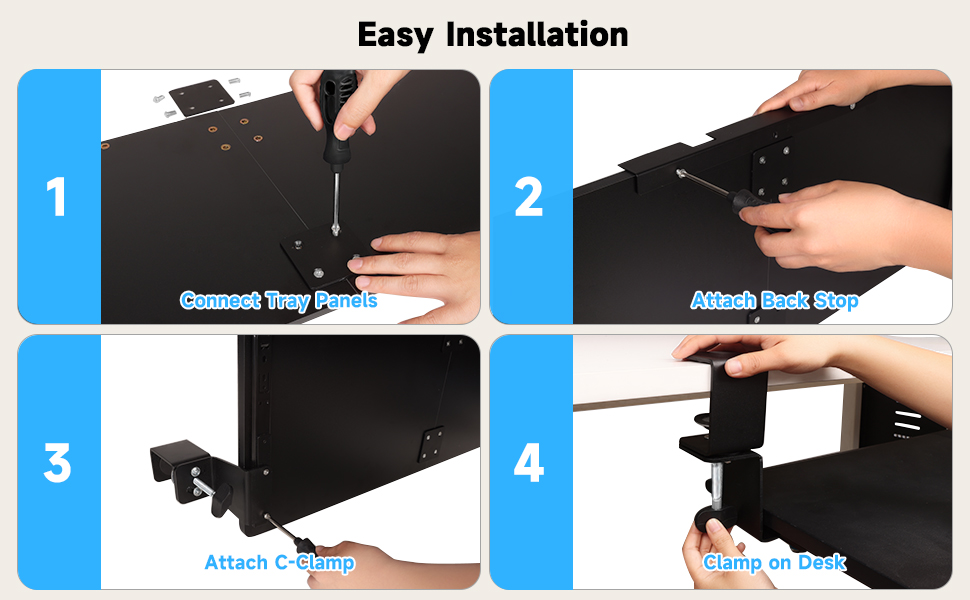 Easy Installation

1

Connect Tray Panels

2

Attach Back Stop

3

Attach C-Clamp

4

Clamp on Desk