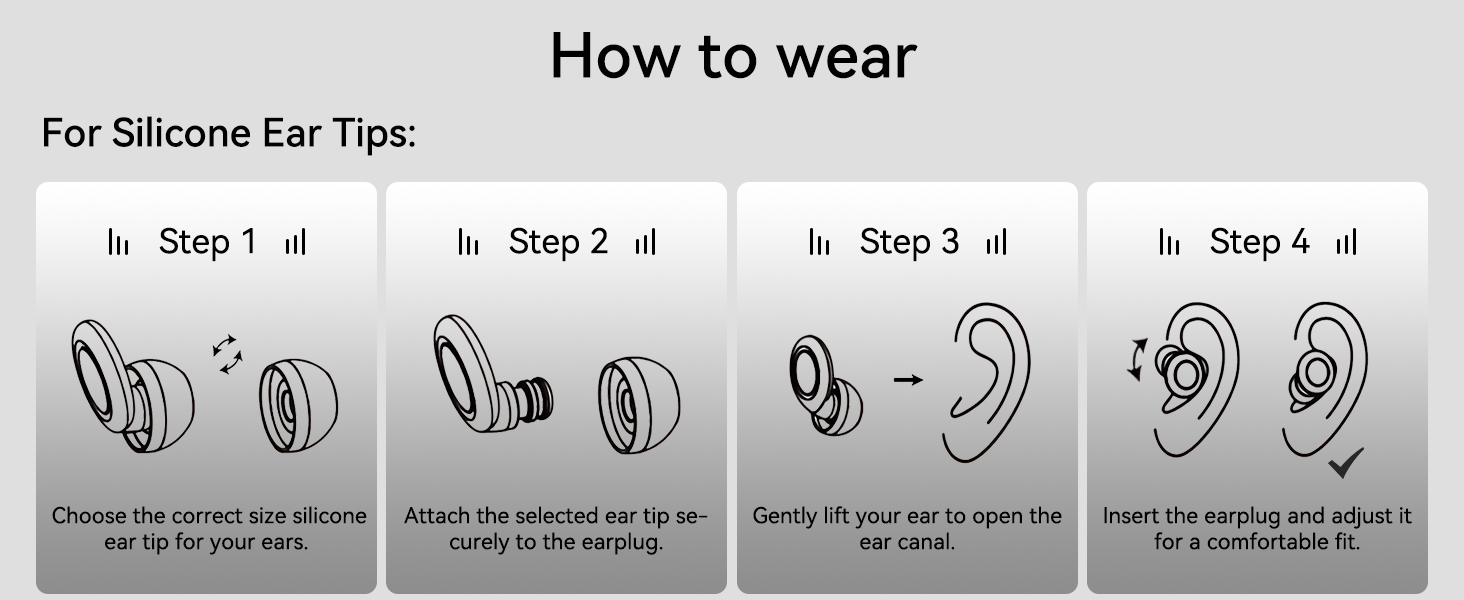 How to wear

For Silicone Ear Tips:

Step 1

Choose the correct size silicone ear tip for your ears.

Step 2

Attach the selected ear tip securely to the earplug.

Step 3

Gently lift your ear to open the ear canal.

Step 4

Insert the earplug and adjust it for a comfortable fit.