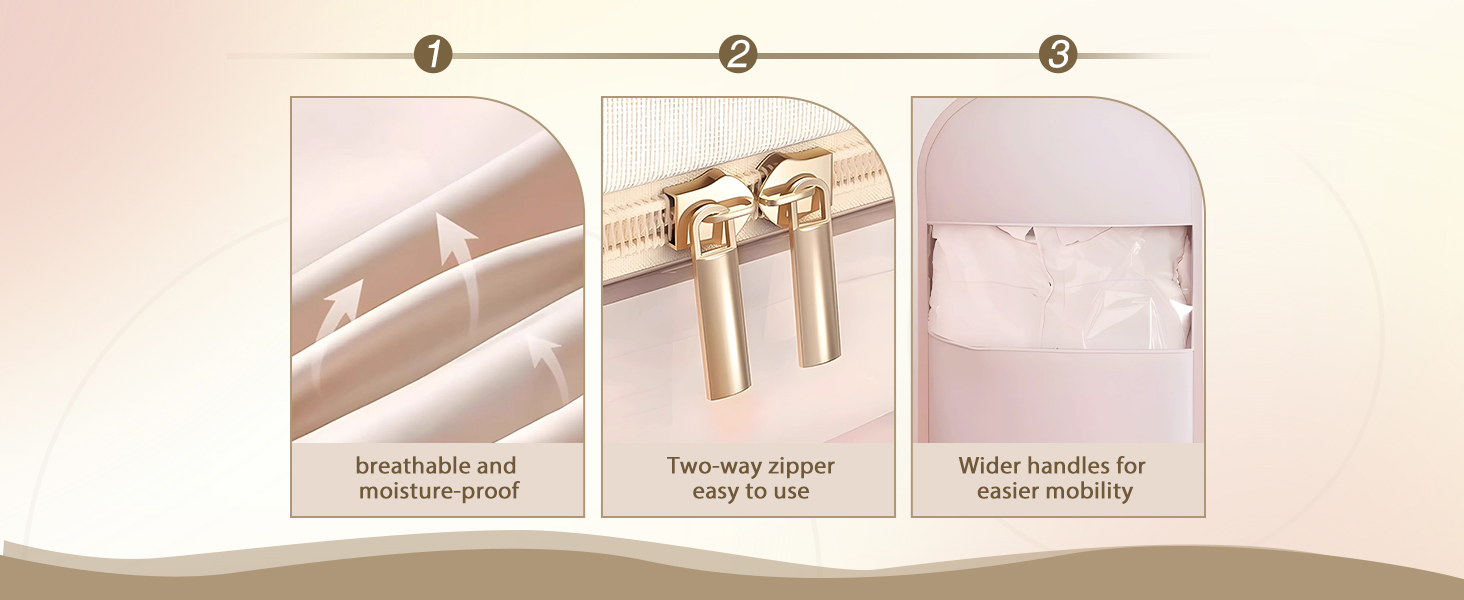 1

breathable and moisture-proof

2

Two-way zipper easy to use

3

Wider handles for easier mobility