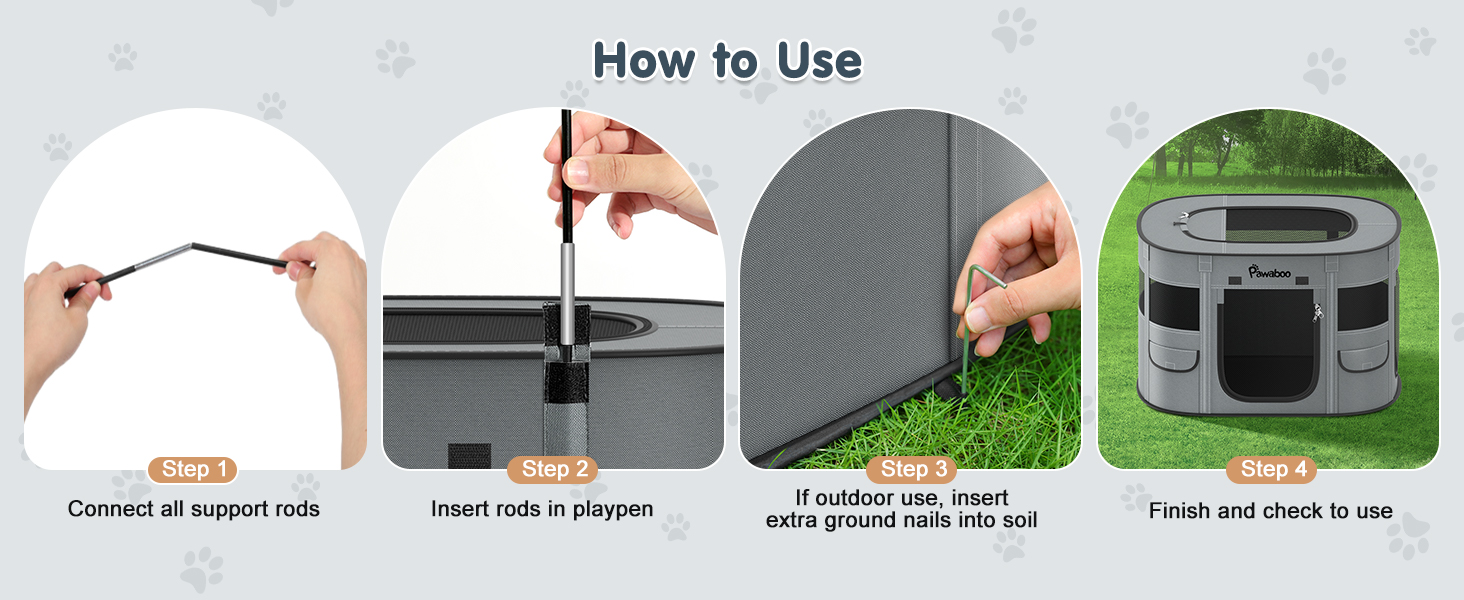 How to Use

Step 1
Connect all support rods

Step 2
Insert rods in playpen

Step 3
If outdoor use, insert extra ground nails into soil

Pawaboo

Step 4
Finish and check to use