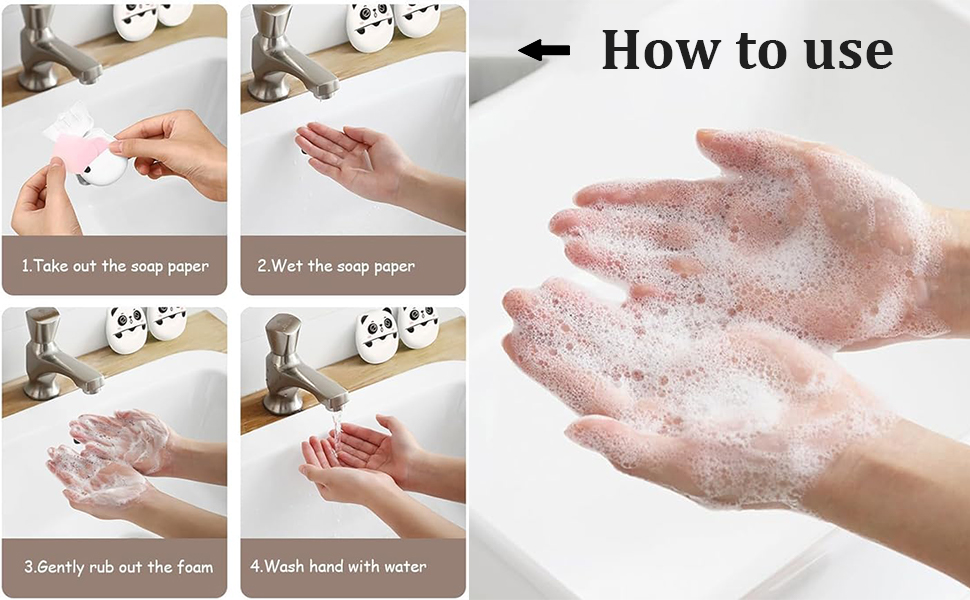 How to use

1.Take out the soap paper

2.Wet the soap paper

3.Gently rub out the foam

4.Wash hand with water