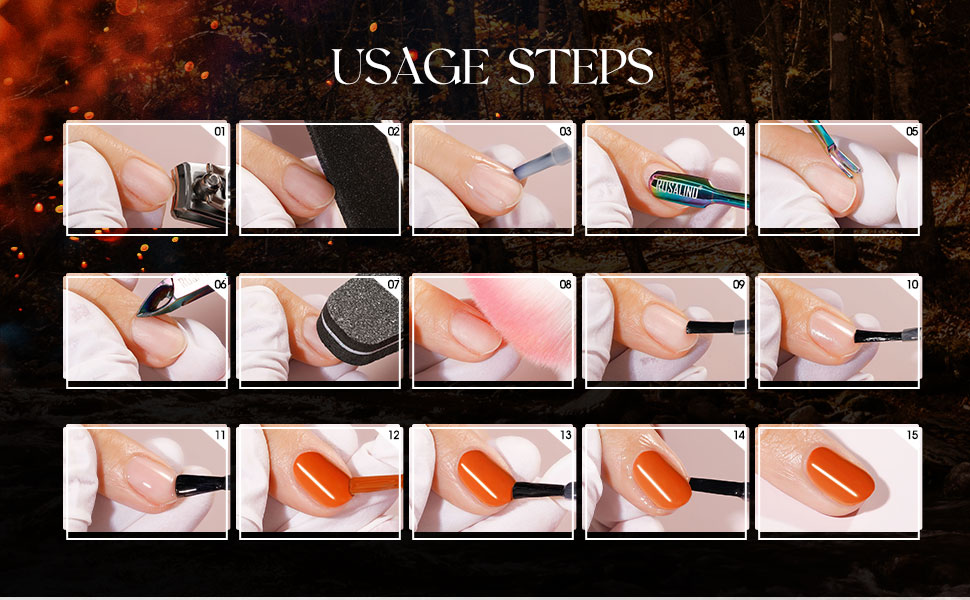 USAGE STEPS

01

02

03

04

ROSALIND

05

06

07

08

09

10

11

12

13

14

15