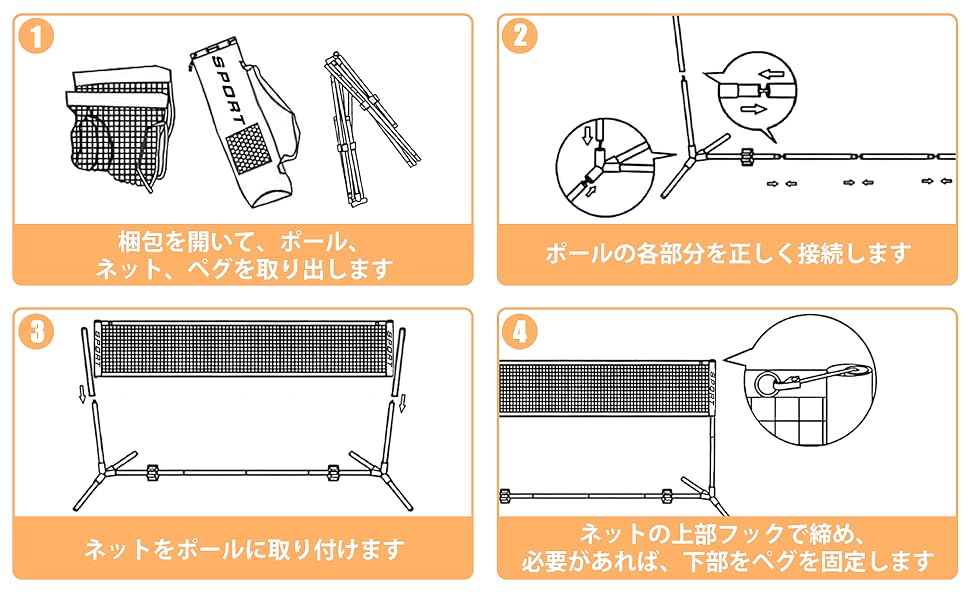 1

SPORT

梱包を開いて、ポール、ネット、ペグを取り出します

2

ポールの各部分を正しく接続します

3

SPORT

SPORT

ネットをポールに取り付けます

4

SPORT

ネットの上部フックで締め、必要があれば、下部をペグを固定します