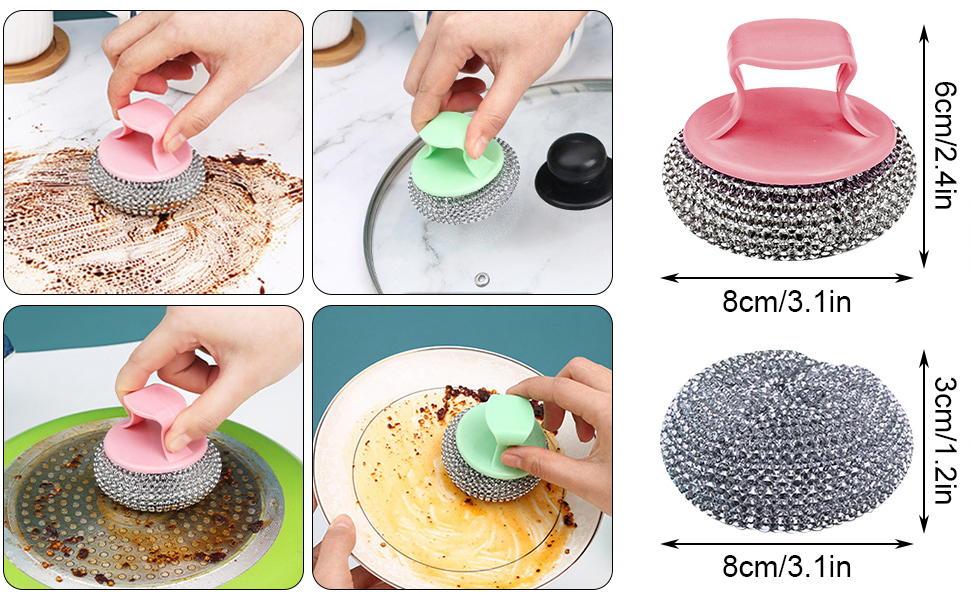 6cm/2.4in

8cm/3.1in

3cm/1.2in

8cm/3.1in