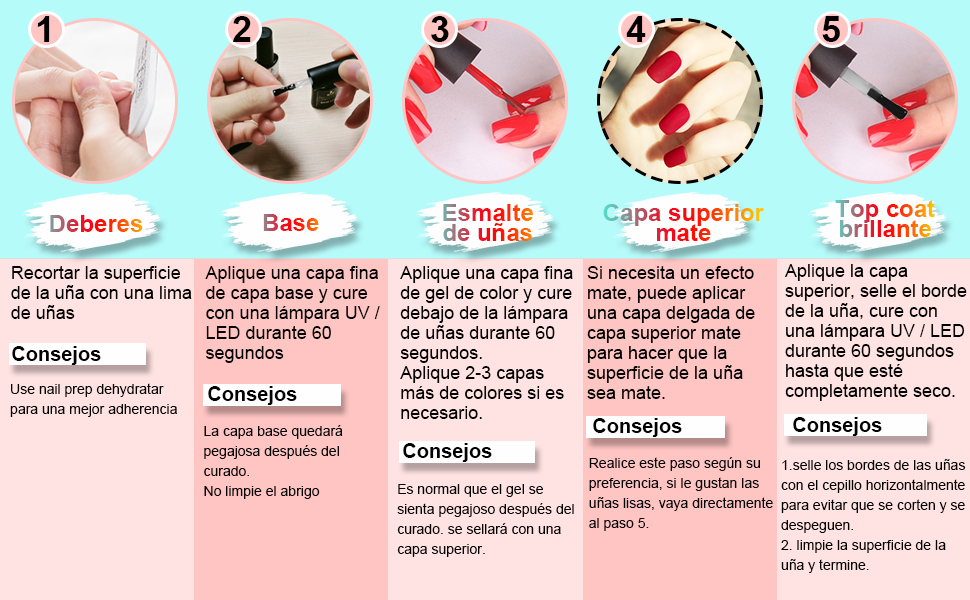 1

Deberes

Recortar la superficie de la uña con una lima de uñas

Consejos

Use nail prep dehydratar para una mejor adherencia

2

Base

Aplique una capa fina de capa base y cure con una lámpara UV / LED durante 60 segundos

Consejos

La capa base quedará pegajosa después del curado.
No limpie el abrigo

3

Esmalte de uñas

Aplique una capa fina de gel de color y cure debajo de la lámpara de uñas durante 60 segundos.
Aplique 2-3 capas más de colores si es necesario.

Consejos

Es normal que el gel se sienta pegajoso después del curado. se sellará con una capa superior.

4

Capa superior mate

Si necesita un efecto mate, puede aplicar una capa delgada de capa superior mate para hacer que la superficie de la uña sea mate.

Consejos

Realice este paso según su preferencia, si le gustan las uñas lisas, vaya directamente al paso 5.

5

Top coat brillante

Aplique la capa superior, selle el borde de la uña, cure con una lámpara UV / LED durante 60 segundos hasta que esté completamente seco.

Consejos

1.selle los bordes de las uñas con el cepillo horizontalmente para evitar que se corten y se despeguen.
2. limpie la superficie de la uña y termine.