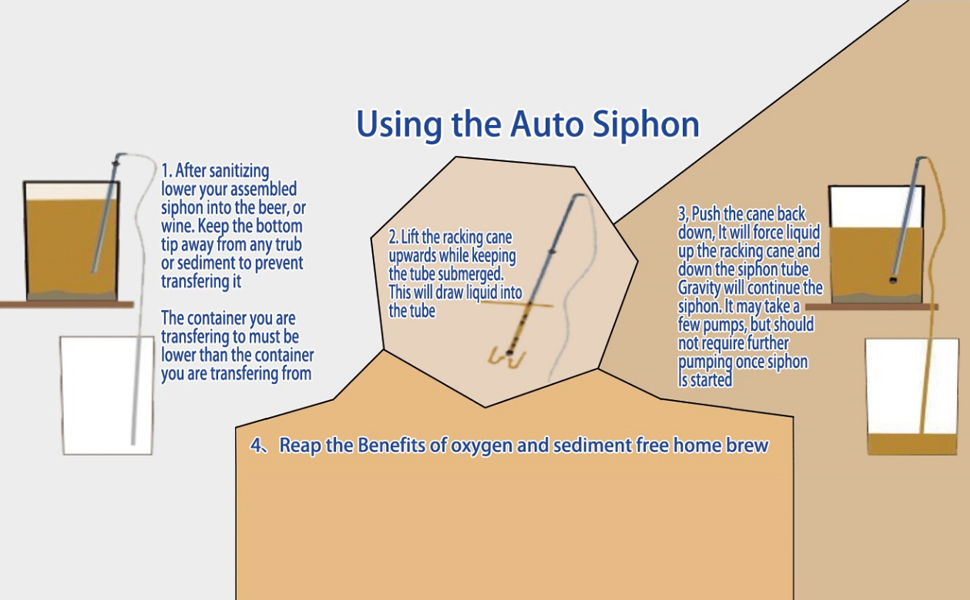 Using the Auto Siphon

1. After sanitizing lower your assembled siphon into the beer, or wine. Keep the bottom tip away from any trub or sediment to prevent transfering it

The container you are transfering to must be lower than the container you are transfering from

2. Lift the racking cane upwards while keeping the tube submerged. This will draw liquid into the tube

3, Push the cane back down, It will force liquid up the racking cane and down the siphon tube Gravity will continue the siphon. It may take a few pumps, but should not require further pumping once siphon Is started

4、Reap the Benefits of oxygen and sediment free home brew