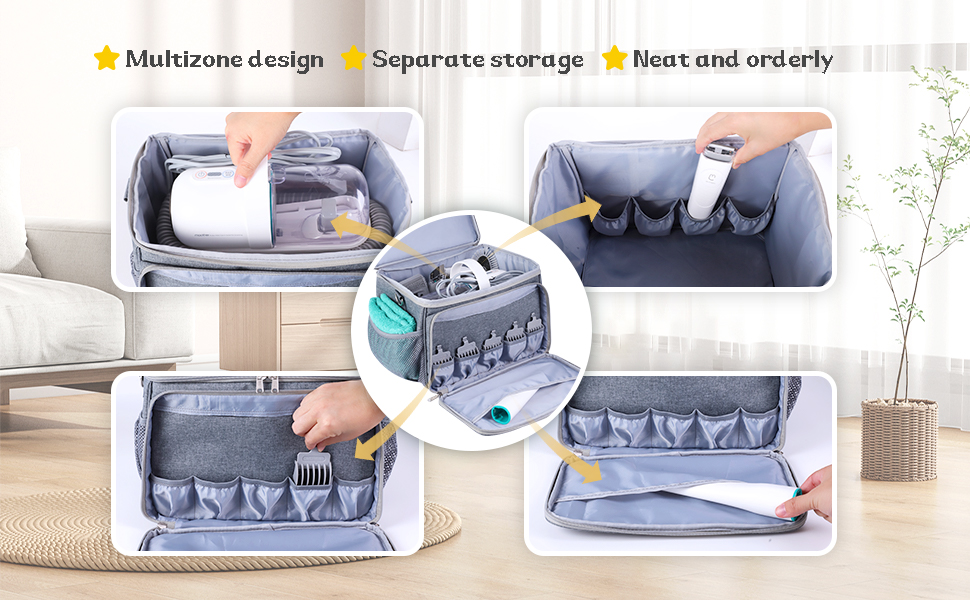 Multizone design Separate storage Neat and orderly