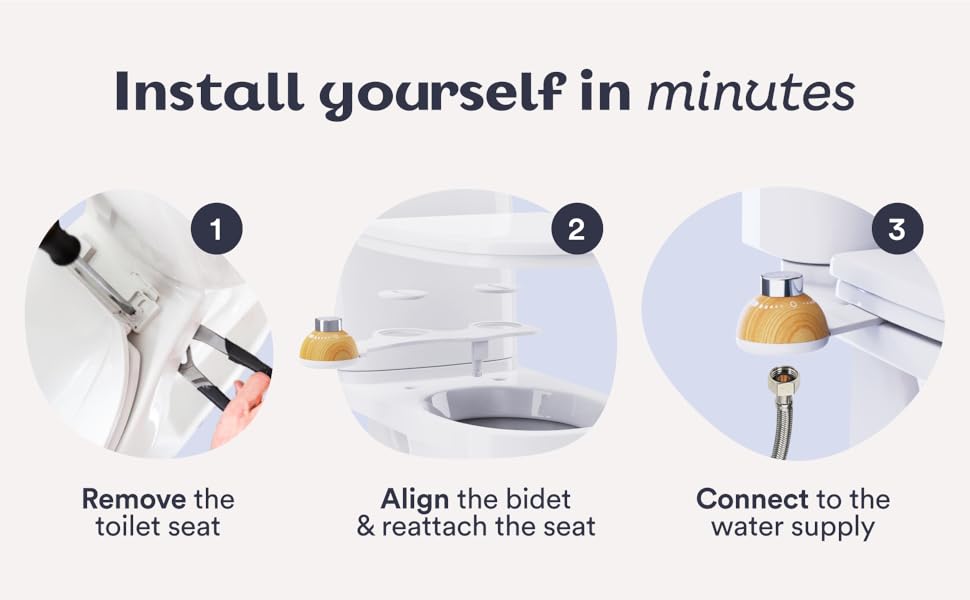 Install yourself in minutes

1

Remove the toilet seat

2

Align the bidet & reattach the seat

3

Connect to the water supply