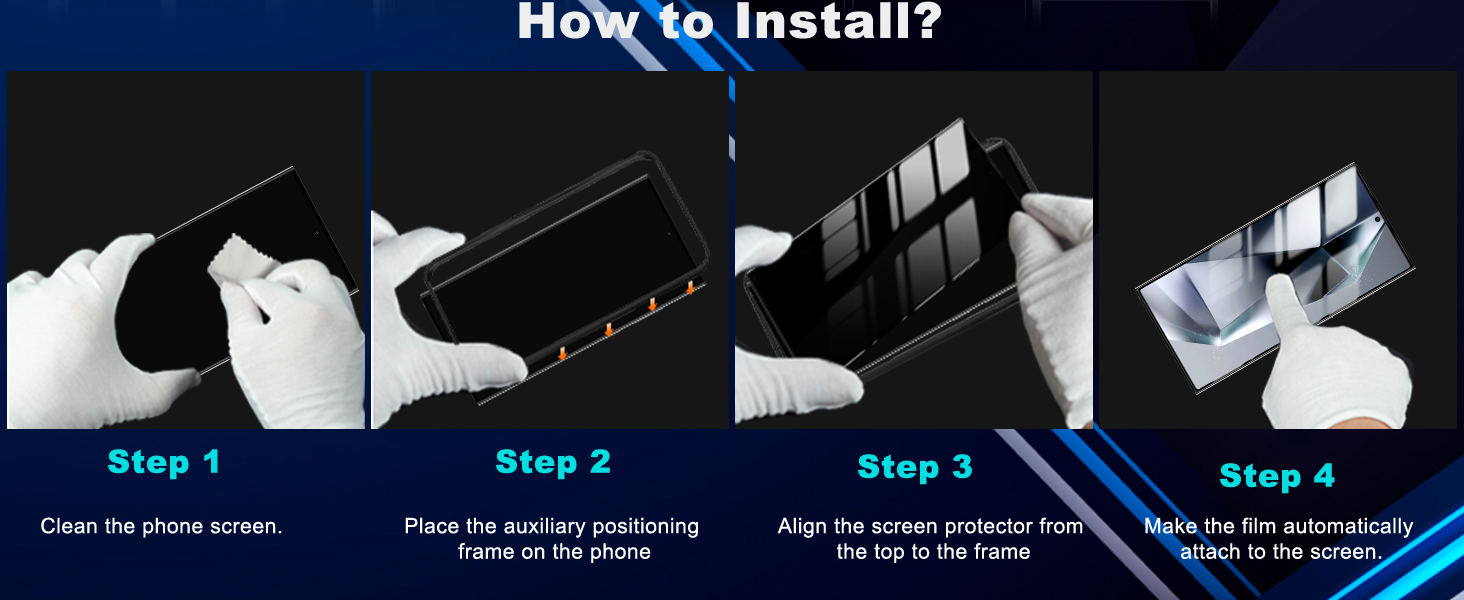 How to Install?

Step 1

Clean the phone screen.

Step 2

Place the auxiliary positioning frame on the phone

Step 3

Align the screen protector from the top to the frame

Step 4

Make the film automatically attach to the screen.