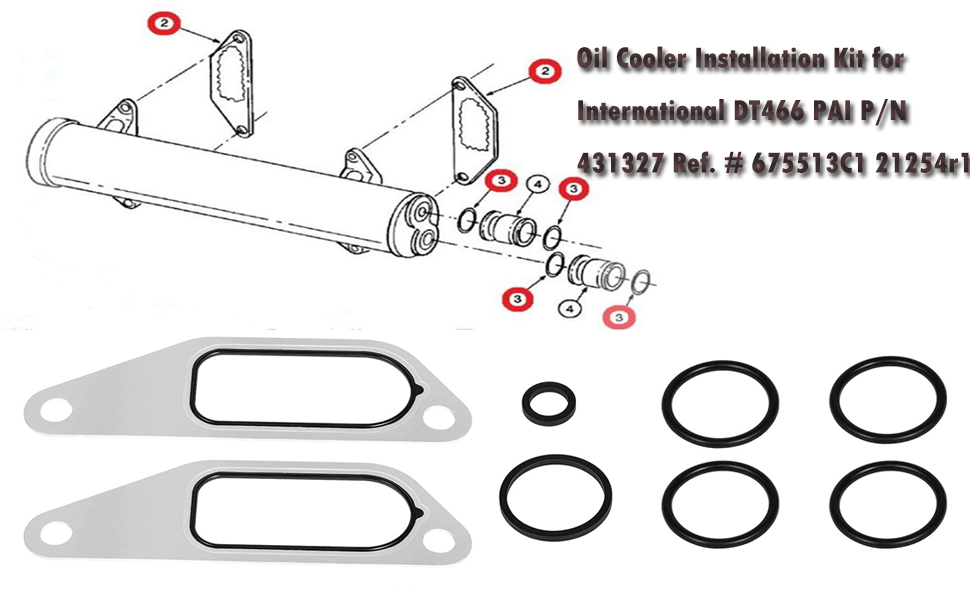 2
2
Oil Cooler Installation Kit for International DT466 PAI P/N 431327 Ref. # 675513C1 21254r1
3
4
3
3
4
3