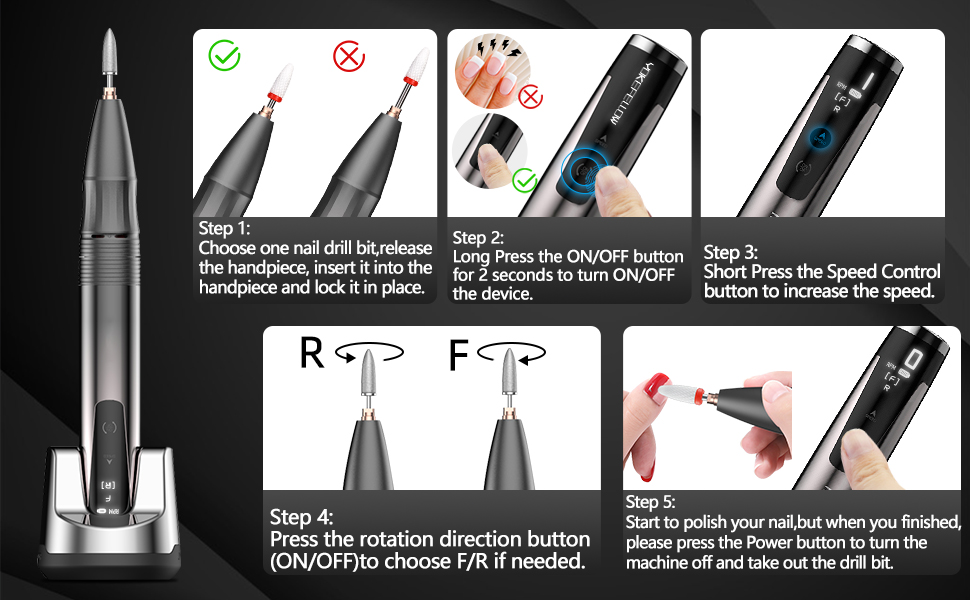 Step 1:
Choose one nail drill bit,release the handpiece, insert it into the handpiece and lock it in place.

YOKEFELLOW

Step 2:
Long Press the ON/OFF button for 2 seconds to turn ON/OFF the device.

RPM
[F]
R

Step 3:
Short Press the Speed Control button to increase the speed.

R

F

Step 4:
Press the rotation direction button (ON/OFF)to choose F/R if needed.

RPM
[F]
R

Step 5:
Start to polish your nail,but when you finished, please press the Power button to turn the machine off and take out the drill bit.