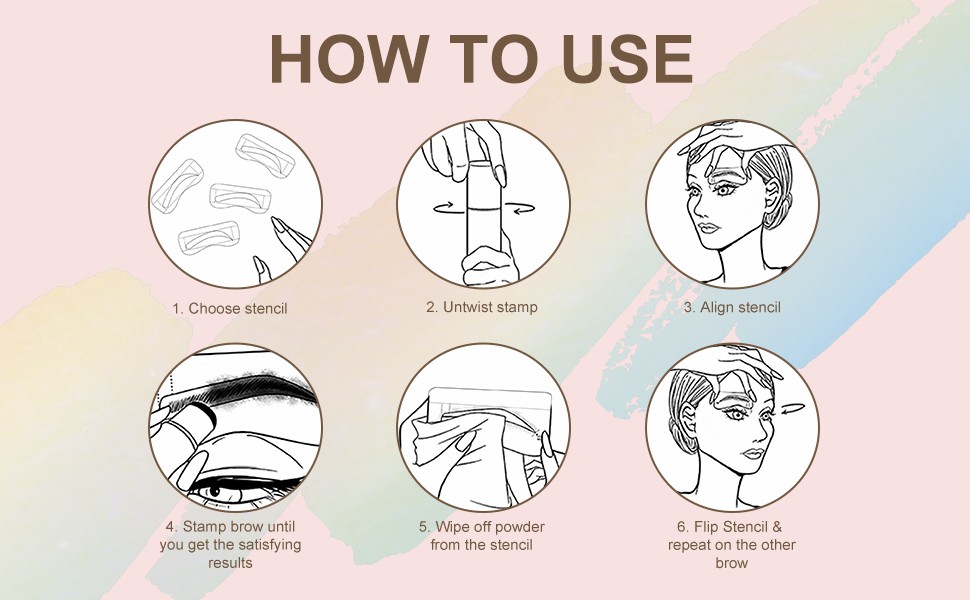 HOW TO USE

1. Choose stencil

2. Untwist stamp

3. Align stencil

4. Stamp brow until you get the satisfying results

5. Wipe off powder from the stencil

6. Flip Stencil & repeat on the other brow