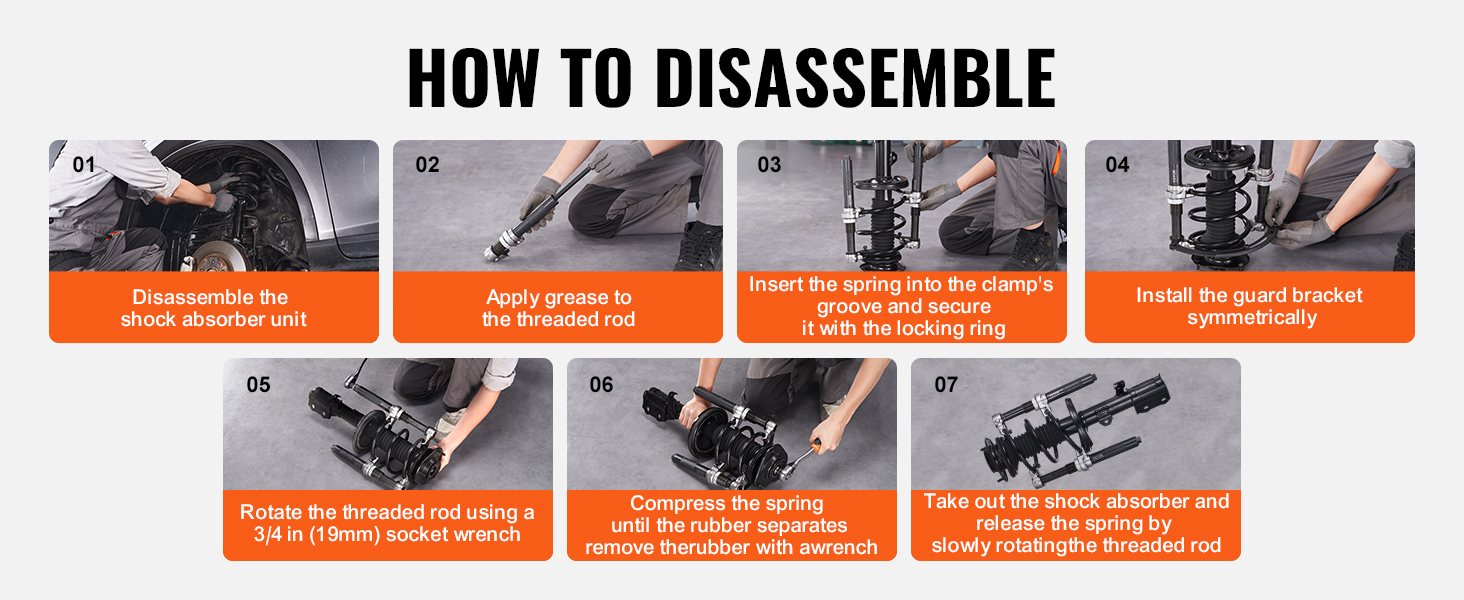 HOW TO DISASSEMBLE

01
Disassemble the shock absorber unit

02
Apply grease to the threaded rod

03
Insert the spring into the clamp's groove and secure it with the locking ring

04
Install the guard bracket symmetrically

05
Rotate the threaded rod using a 3/4 in (19mm) socket wrench

06
Compress the spring until the rubber separates remove therubber with awrench

07
Take out the shock absorber and release the spring by slowly rotatingthe threaded rod